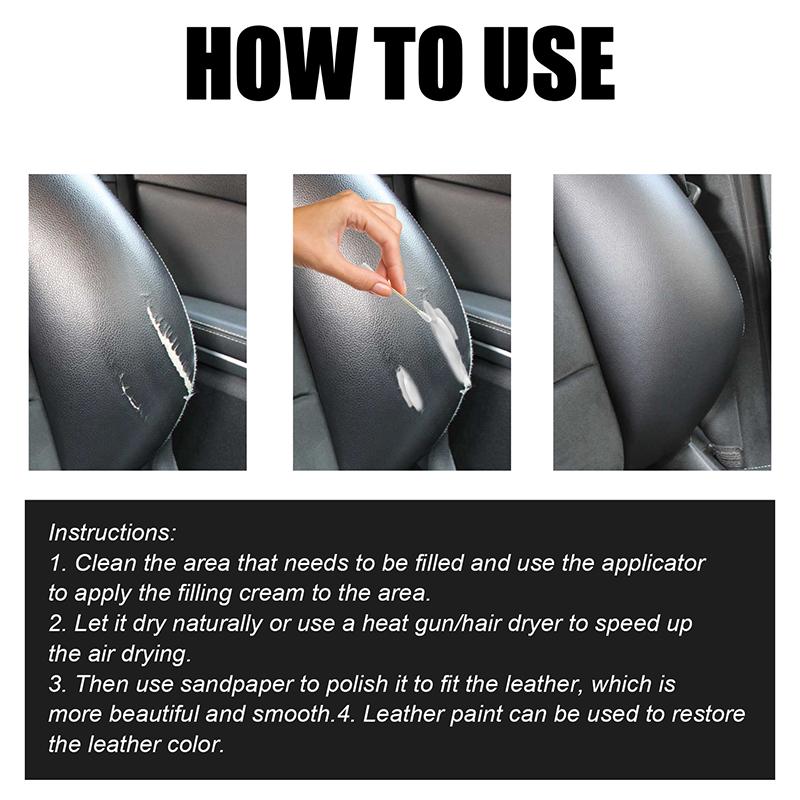 HOW TO USE

Instructions:
1. Clean the area that needs to be filled and use the applicator to apply the filling cream to the area.
2. Let it dry naturally or use a heat gun/hair dryer to speed up the air drying.
3. Then use sandpaper to polish it to fit the leather, which is more beautiful and smooth.4. Leather paint can be used to restore the leather color.