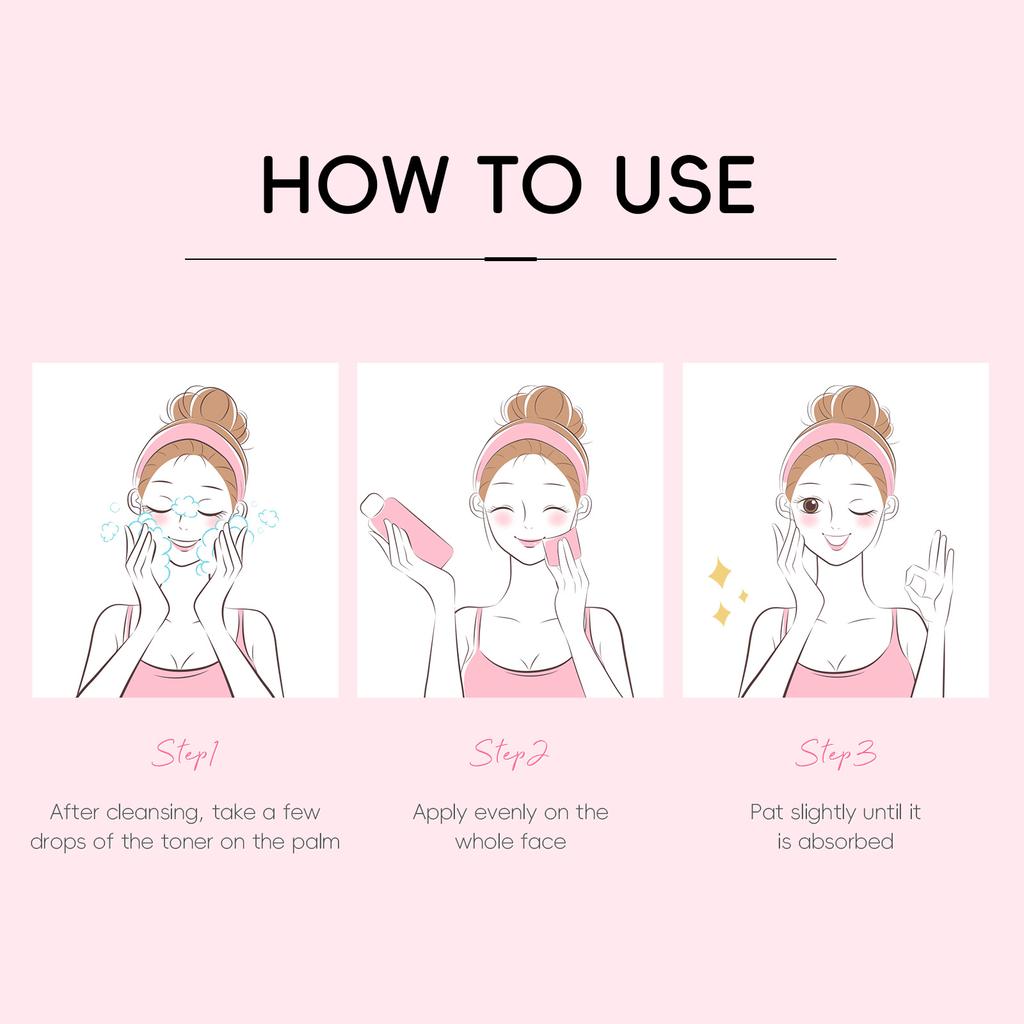 HOW TO USE

Step1

After cleansing, take a few drops of the toner on the palm

Step2

Apply evenly on the whole face

Step3

Pat slightly until it is absorbed