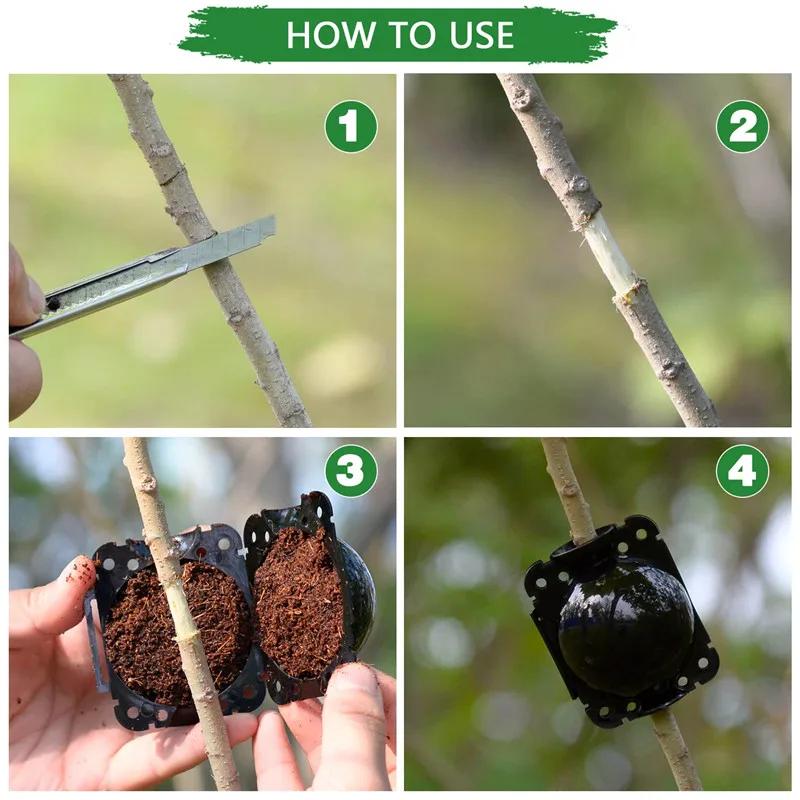 HOW TO USE

1

2

3

4