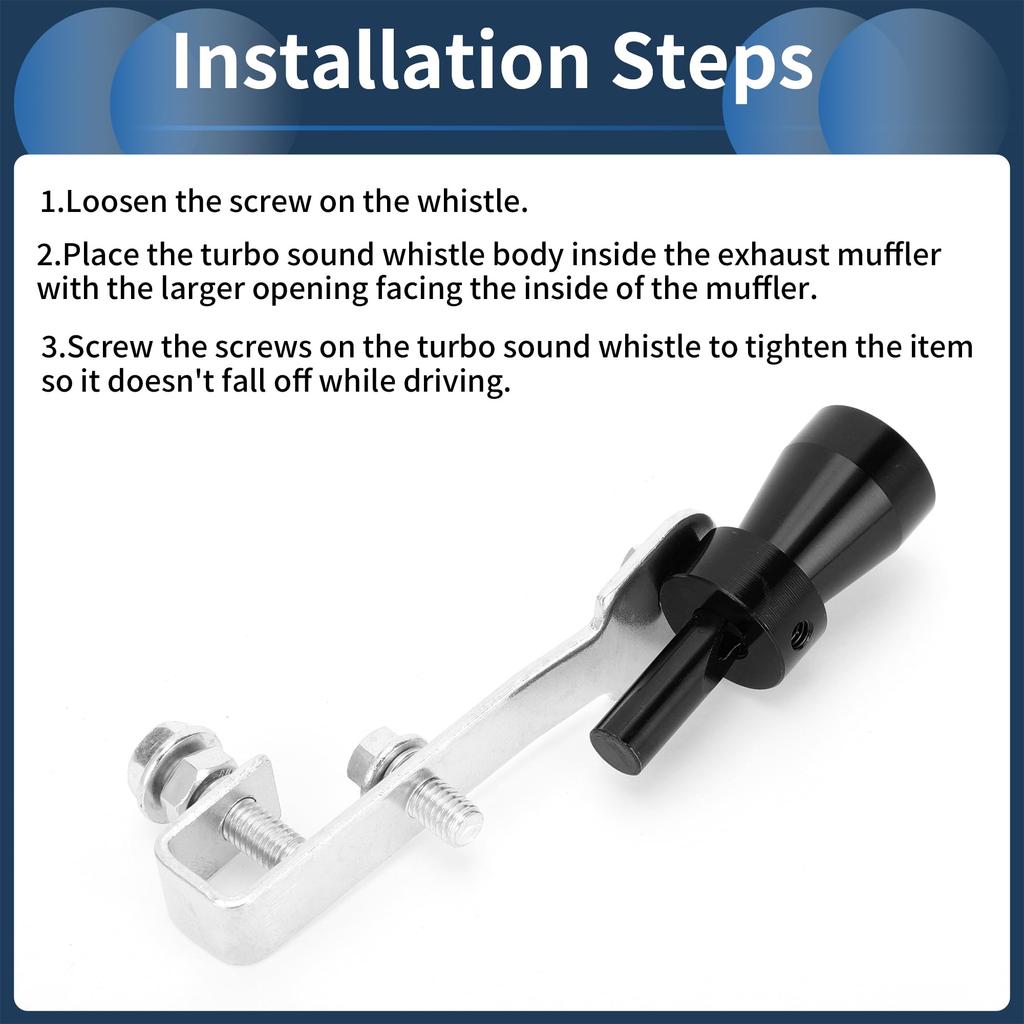 Installation Steps

1.Loosen the screw on the whistle.

2.Place the turbo sound whistle body inside the exhaust muffler with the larger opening facing the inside of the muffler.

3.Screw the screws on the turbo sound whistle to tighten the item so it doesn't fall off while driving.