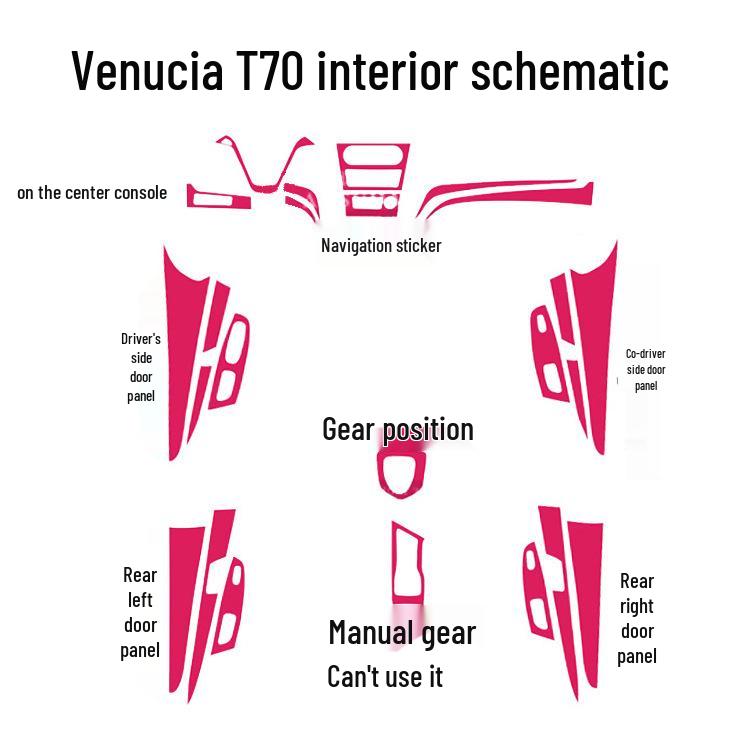 Venucia T70 interior schematic

on the center console

Navigation sticker

Driver's side door panel

Co-driver side door panel

Gear position

Rear left door panel

Manual gear
Can't use it

Rear right door panel