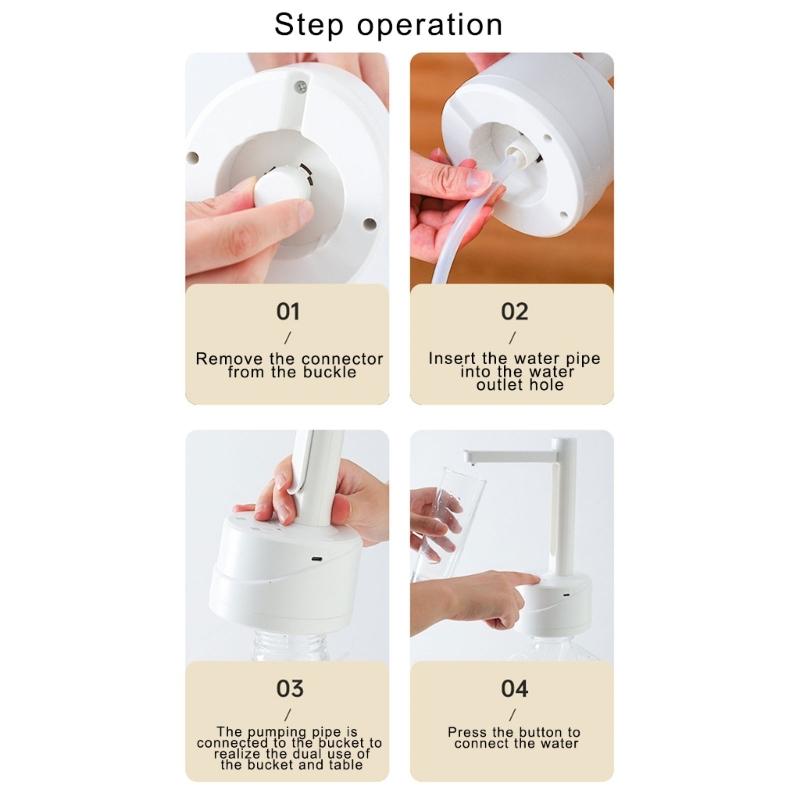 Step operation

01

/

Remove the connector from the buckle

02

/

Insert the water pipe into the water outlet hole

03

/

The pumping pipe is connected to the bucket to realize the dual use of the bucket and table

04

/

Press the button to connect the water