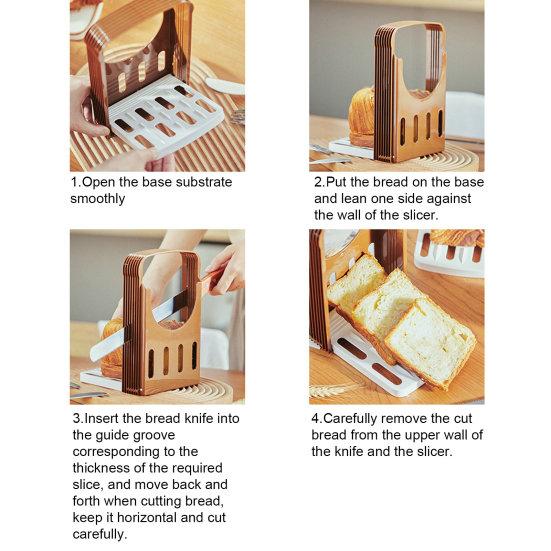 1.Open the base substrate smoothly

2.Put the bread on the base and lean one side against the wall of the slicer.

3.Insert the bread knife into the guide groove corresponding to the thickness of the required slice, and move back and forth when cutting bread, keep it horizontal and cut carefully.

4.Carefully remove the cut bread from the upper wall of the knife and the slicer.