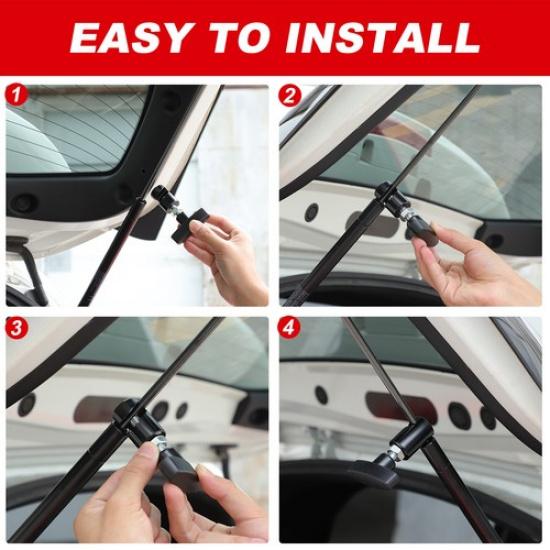 EASY TO INSTALL

1

2

3

4