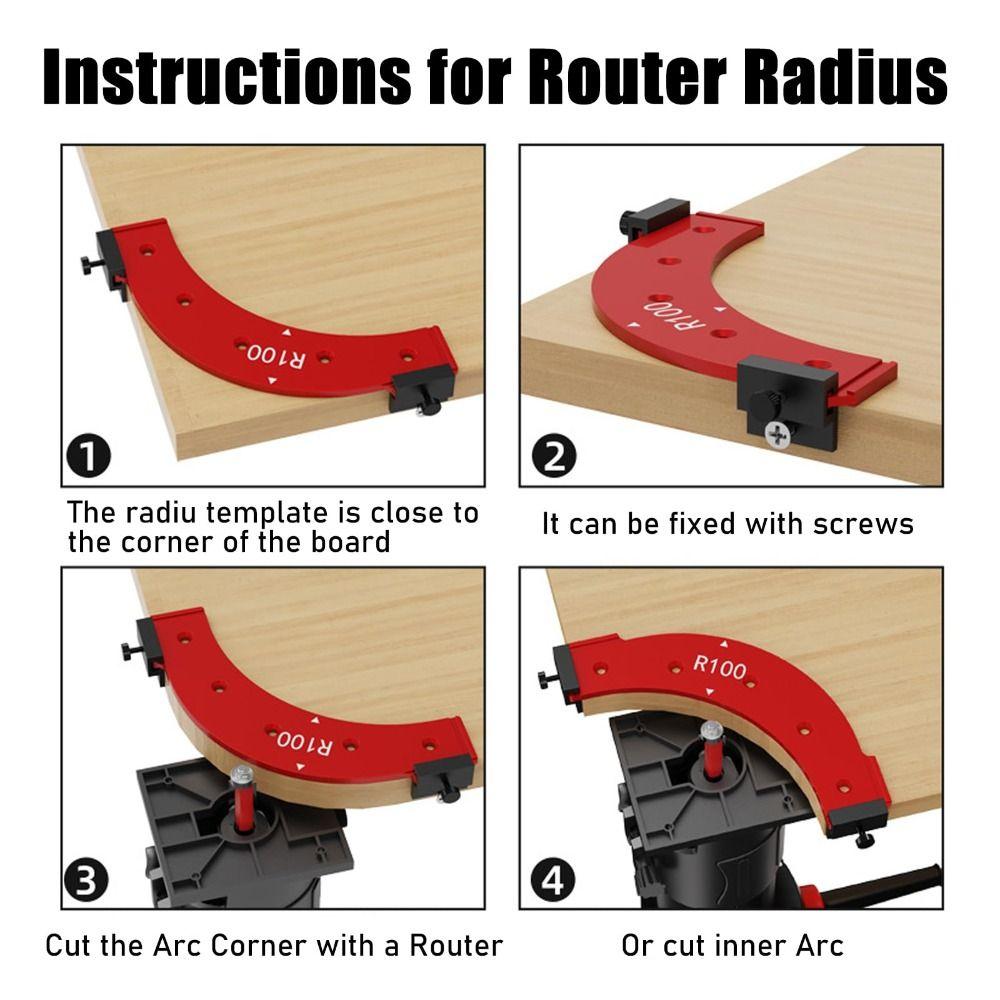 Instructions for Router Radius

R100

1

The radiu template is close to the corner of the board

R100

2

It can be fixed with screws

R100

3

Cut the Arc Corner with a Router

R100

4

Or cut inner Arc