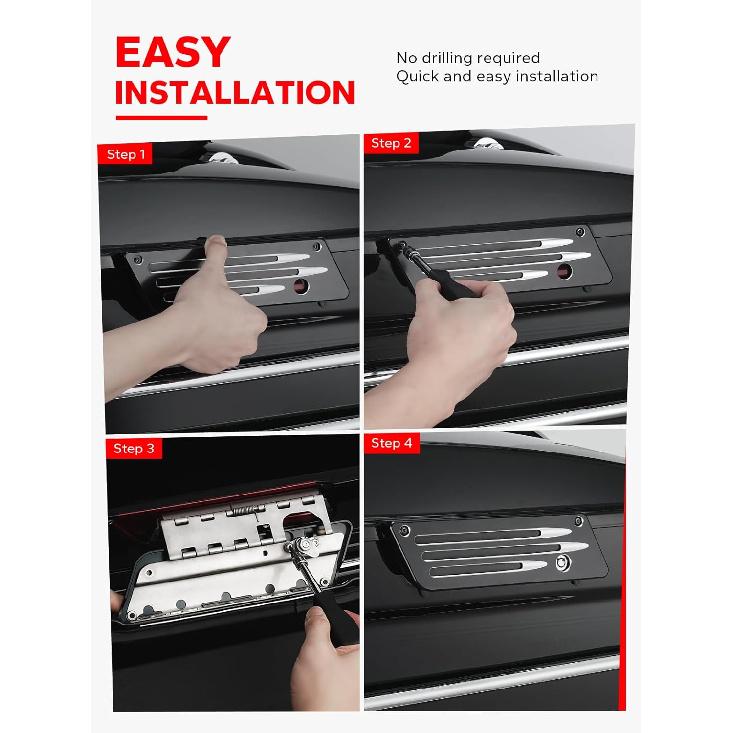 EASY INSTALLATION

No drilling required
Quick and easy installation

Step 1

Step 2

Step 3

Step 4