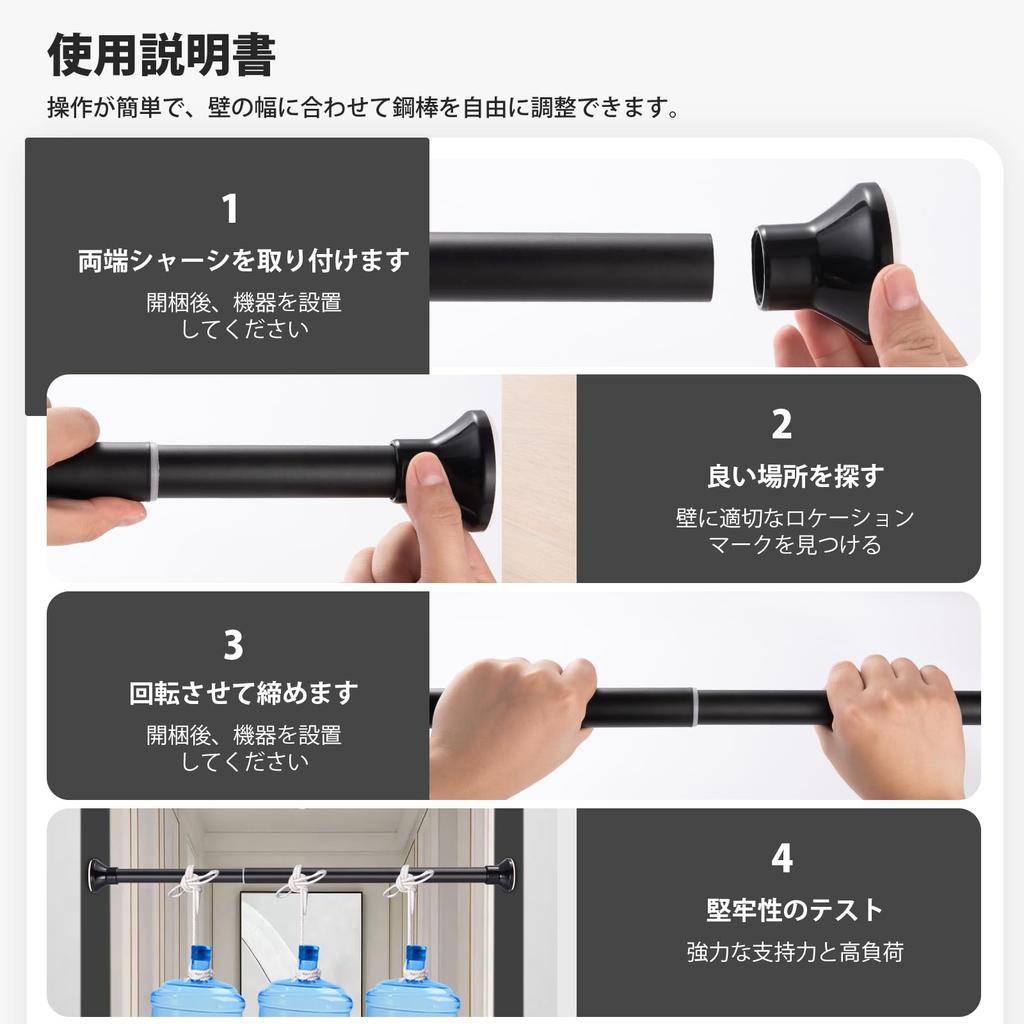 使用説明書

操作が簡単で、壁の幅に合わせて鋼棒を自由に調整できます。

1

両端シャーシを取り付けます

開梱後、機器を設置してください

2

良い場所を探す

壁に適切なロケーションマークを見つける

3

回転させて締めます

開梱後、機器を設置してください

4

堅牢性のテスト

強力な支持力と高負荷