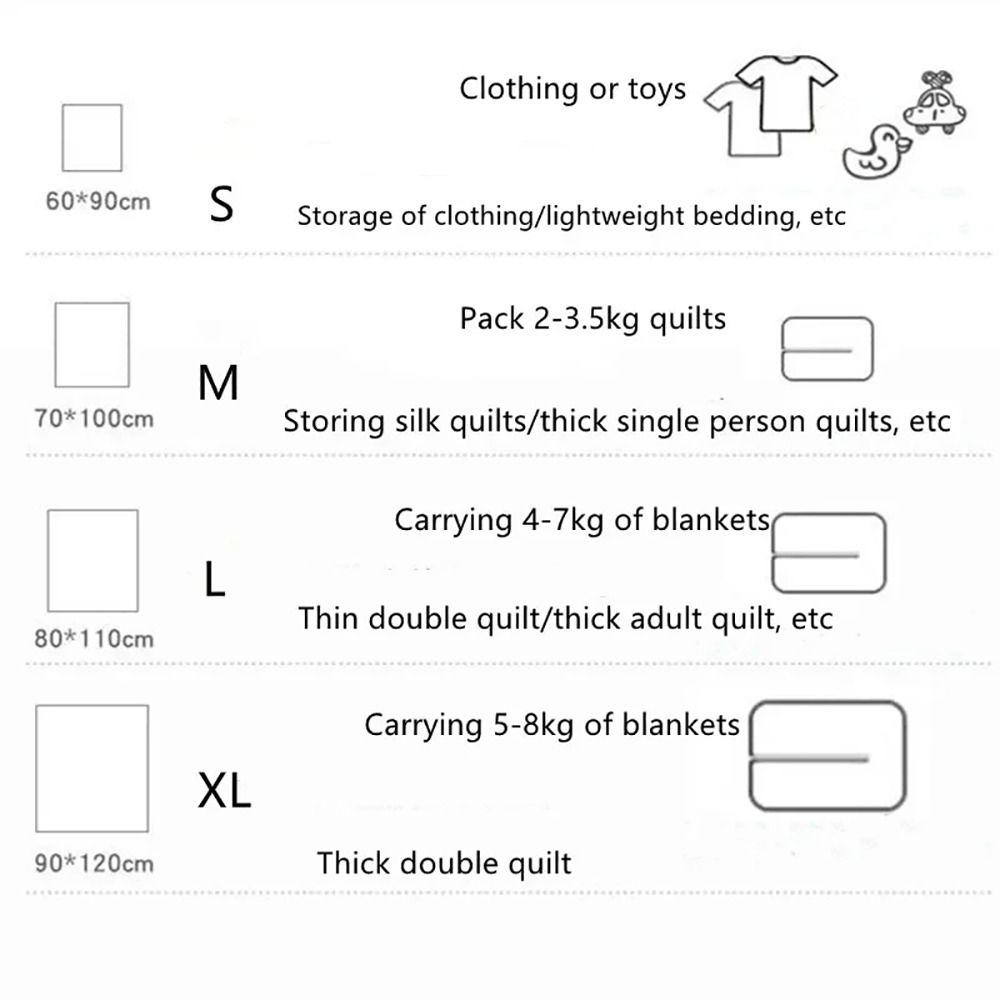 Clothing or toys

60*90cm

S

Storage of clothing/lightweight bedding, etc

Pack 2-3.5kg quilts

70*100cm

M

Storing silk quilts/thick single person quilts, etc

Carrying 4-7kg of blankets

80*110cm

L

Thin double quilt/thick adult quilt, etc

Carrying 5-8kg of blankets

90*120cm

XL

Thick double quilt