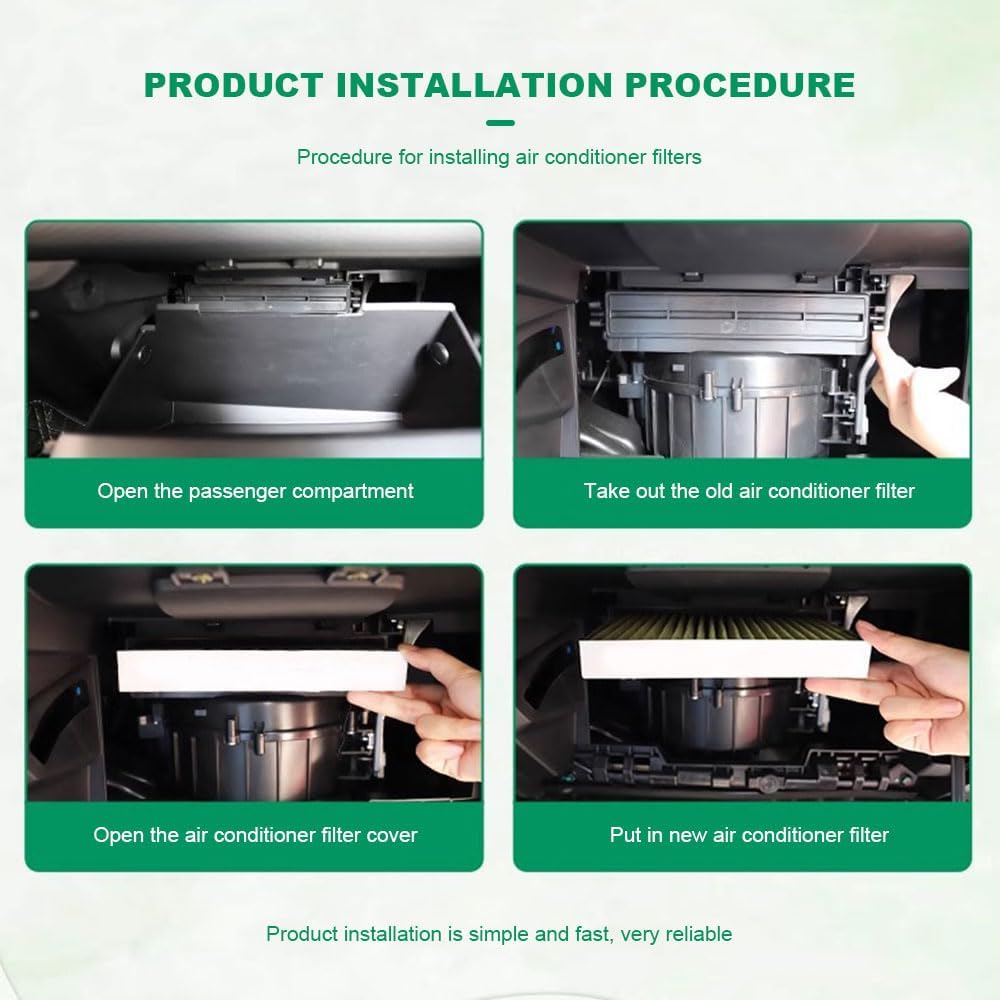 PRODUCT INSTALLATION PROCEDURE

Procedure for installing air conditioner filters

Open the passenger compartment

Take out the old air conditioner filter

Open the air conditioner filter cover

Put in new air conditioner filter

Product installation is simple and fast, very reliable