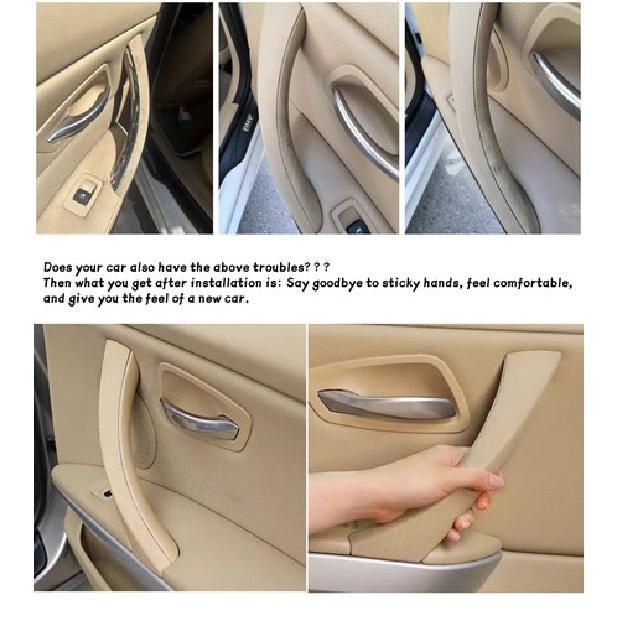 Does your car also have the above troubles? ? ?
Then what you get after installation is: Say goodbye to sticky hands, feel comfortable, and give you the feel of a new car.