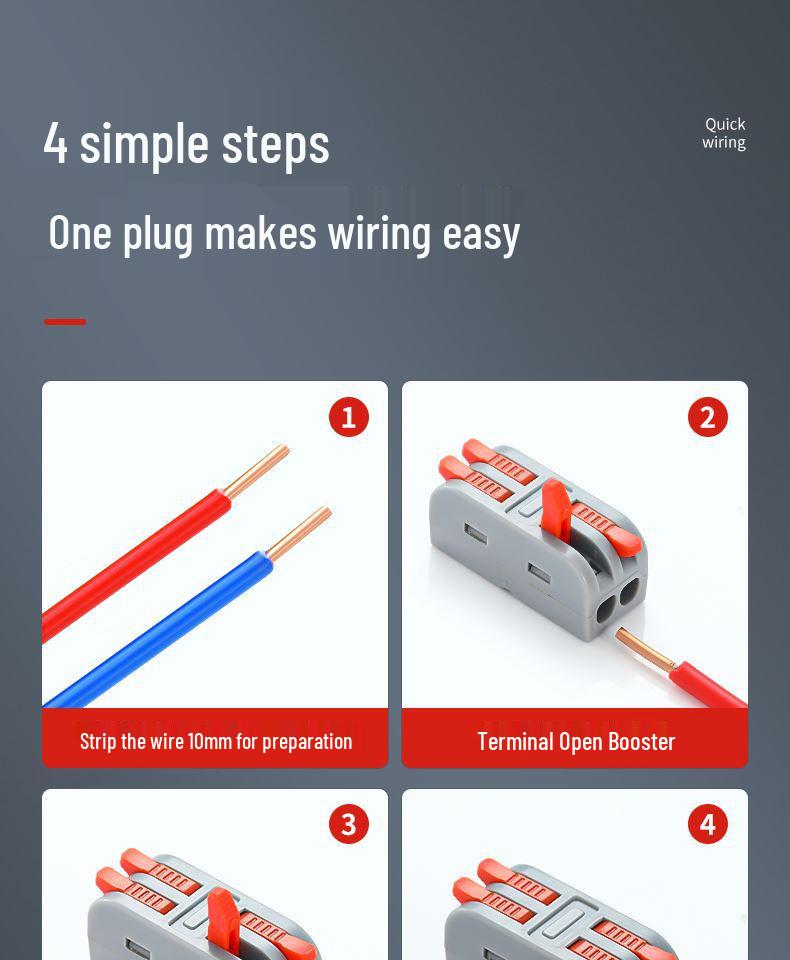 4 simple steps

Quick wiring

One plug makes wiring easy

1

Strip the wire 10mm for preparation

2

Terminal Open Booster

3

4