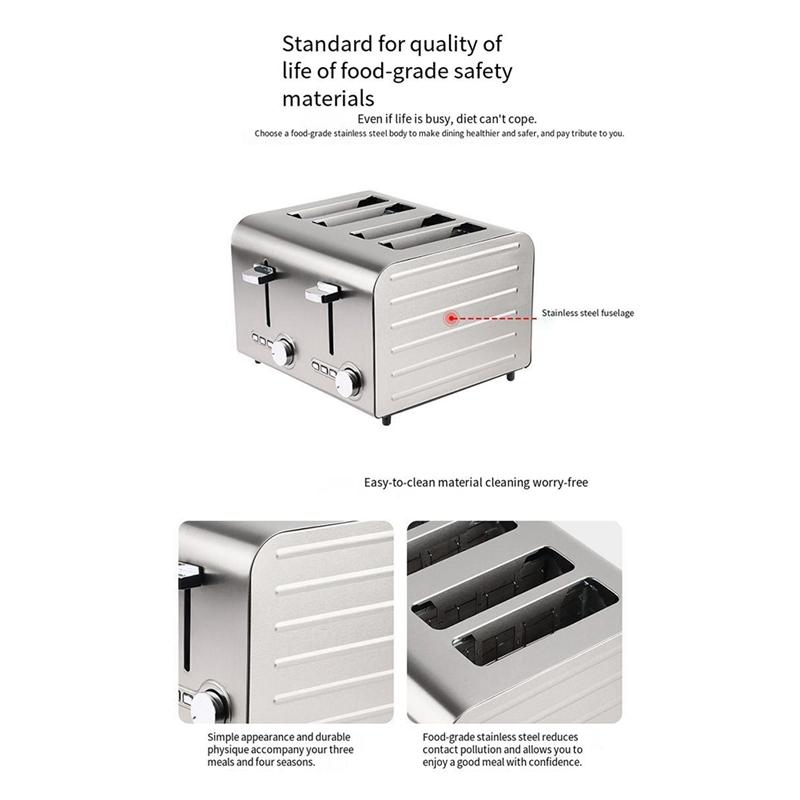 Standard for quality of life of food-grade safety materials

Even if life is busy, diet can't cope.

Choose a food-grade stainless steel body to make dining healthier and safer, and pay tribute to you.

Stainless steel fuselage

Easy-to-clean material cleaning worry-free

Simple appearance and durable physique accompany your three meals and four seasons.

Food-grade stainless steel reduces contact pollution and allows you to enjoy a good meal with confidence.