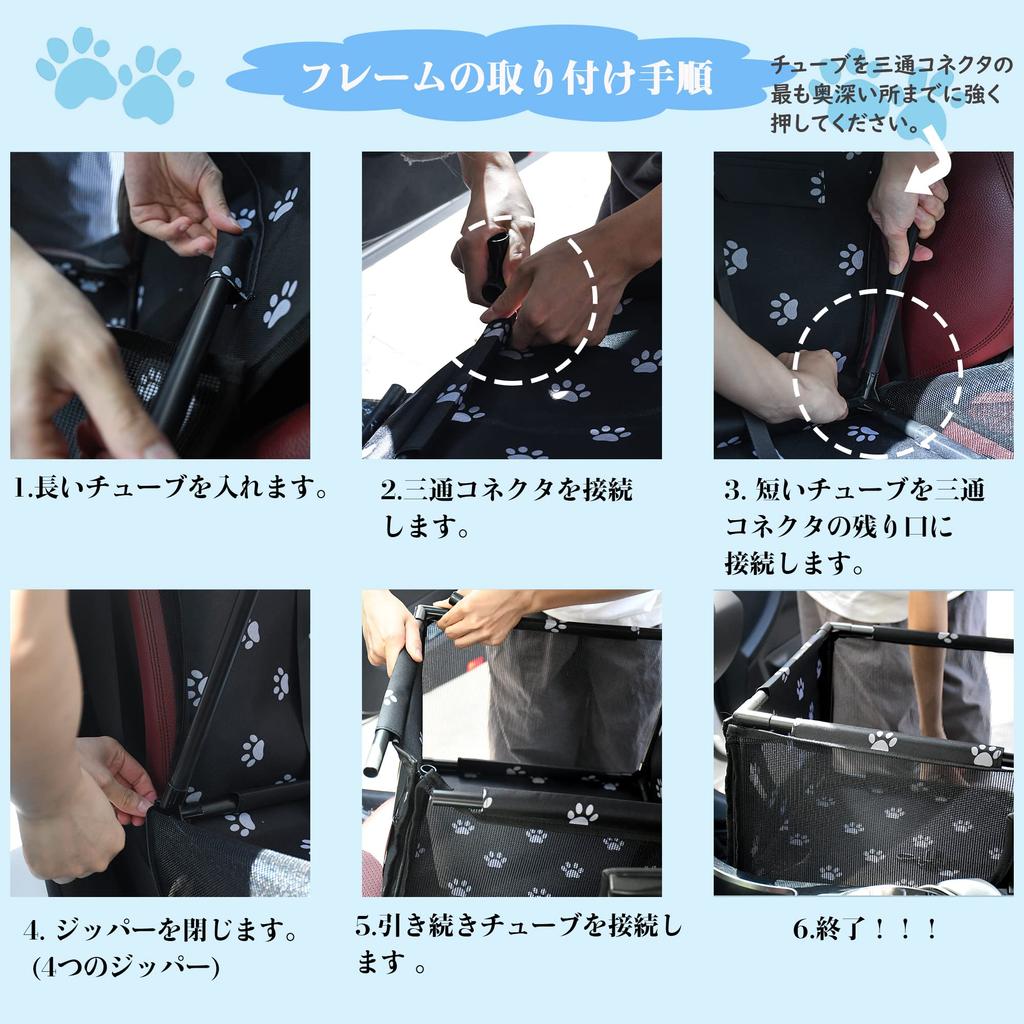 フレームの取り付け手順

チューブを三通コネクタの最も奥深い所までに強く押してください。

1.長いチューブを入れます。

2.三通コネクタを接続します。

3. 短いチューブを三通コネクタの残り口に接続します。

4. ジッパーを閉じます。(4つのジッパー)

5.引き続きチューブを接続します 。

6.終了！！！