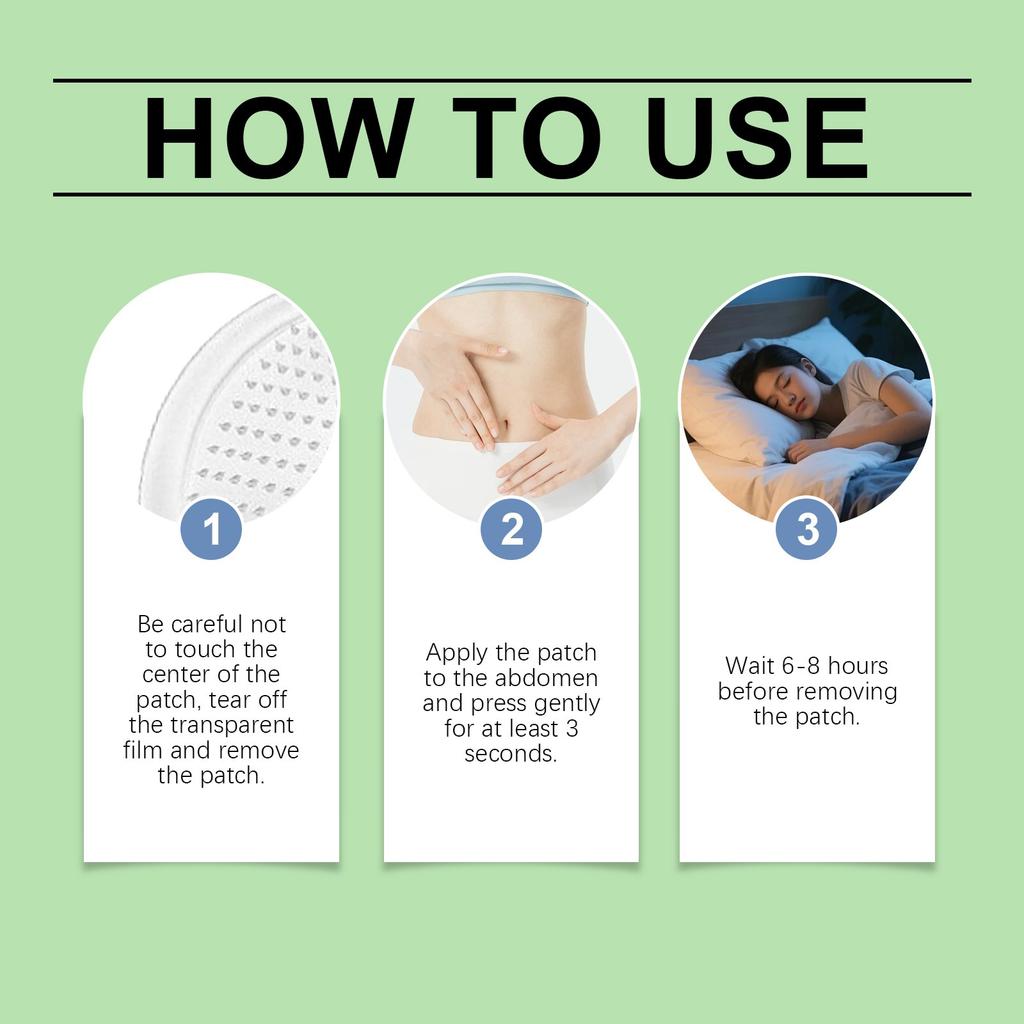 HOW TO USE

1

Be careful not to touch the center of the patch, tear off the transparent film and remove the patch.

2

Apply the patch to the abdomen and press gently for at least 3 seconds.

3

Wait 6-8 hours before removing the patch.