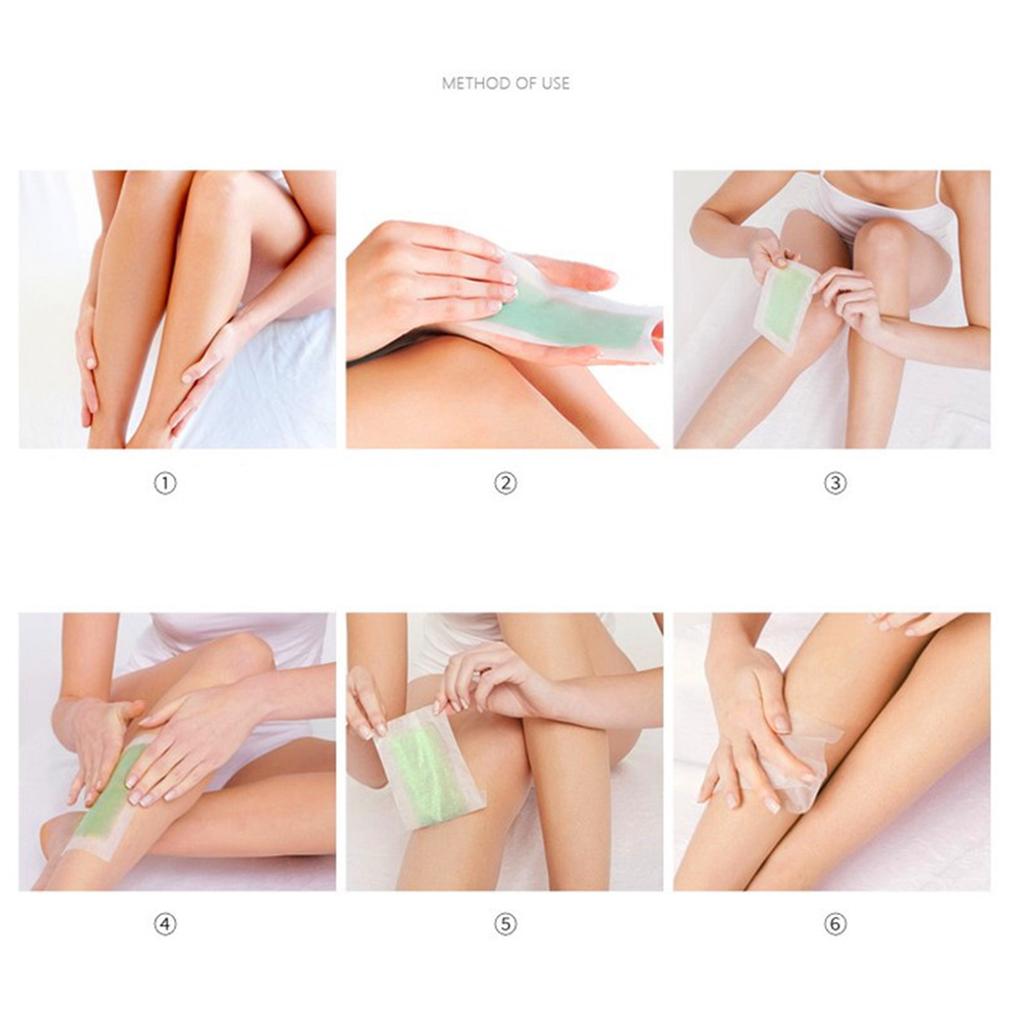 METHOD OF USE

①

②

③

④

⑤

⑥