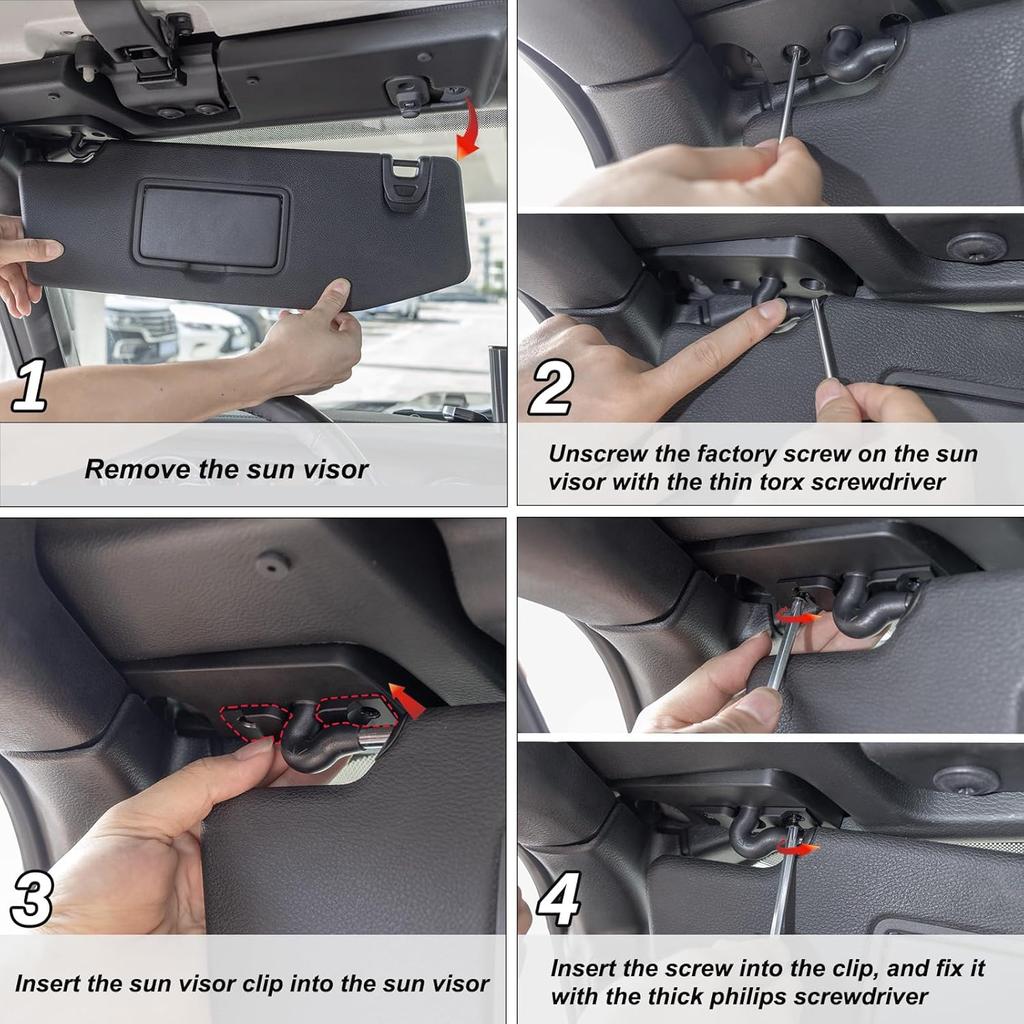 1

Remove the sun visor

2

Unscrew the factory screw on the sun visor with the thin torx screwdriver

3

Insert the sun visor clip into the sun visor

4

Insert the screw into the clip, and fix it with the thick philips screwdriver