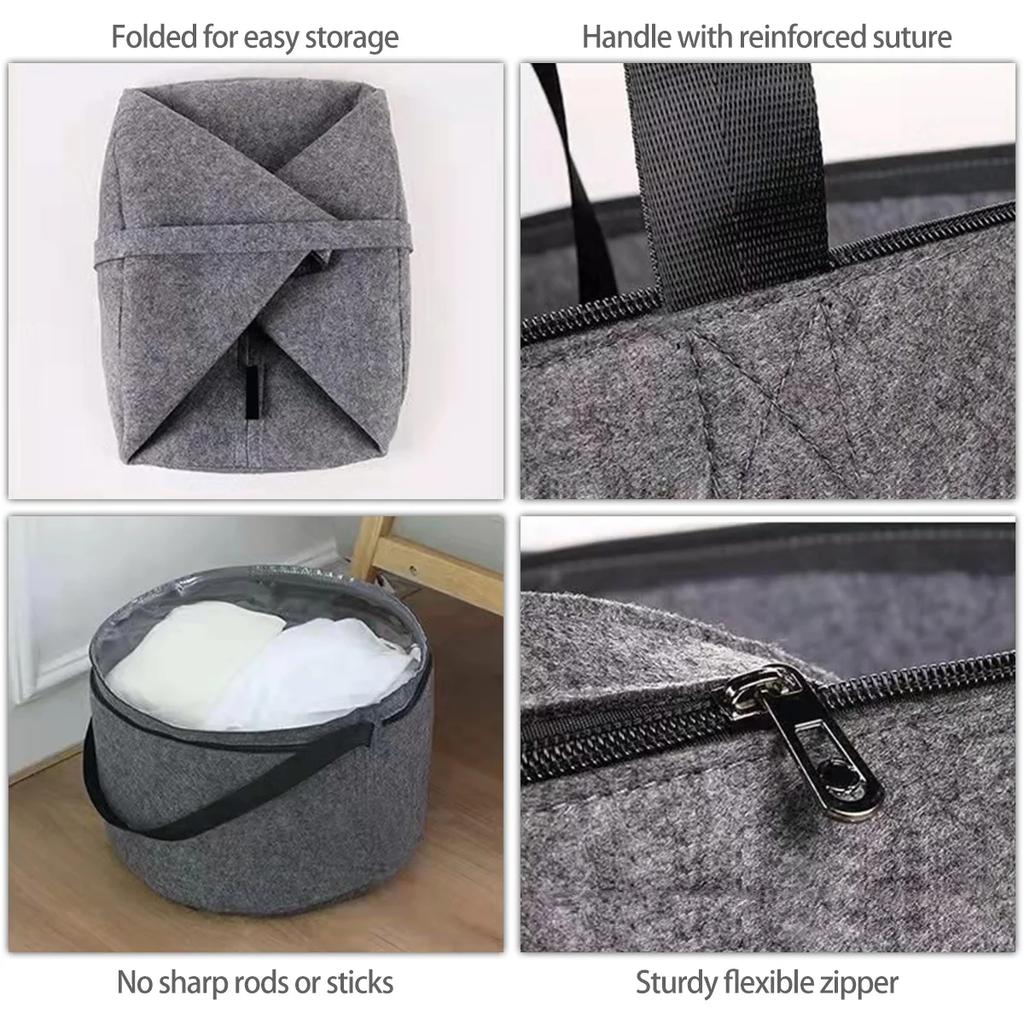 Folded for easy storage

Handle with reinforced suture

No sharp rods or sticks

Sturdy flexible zipper