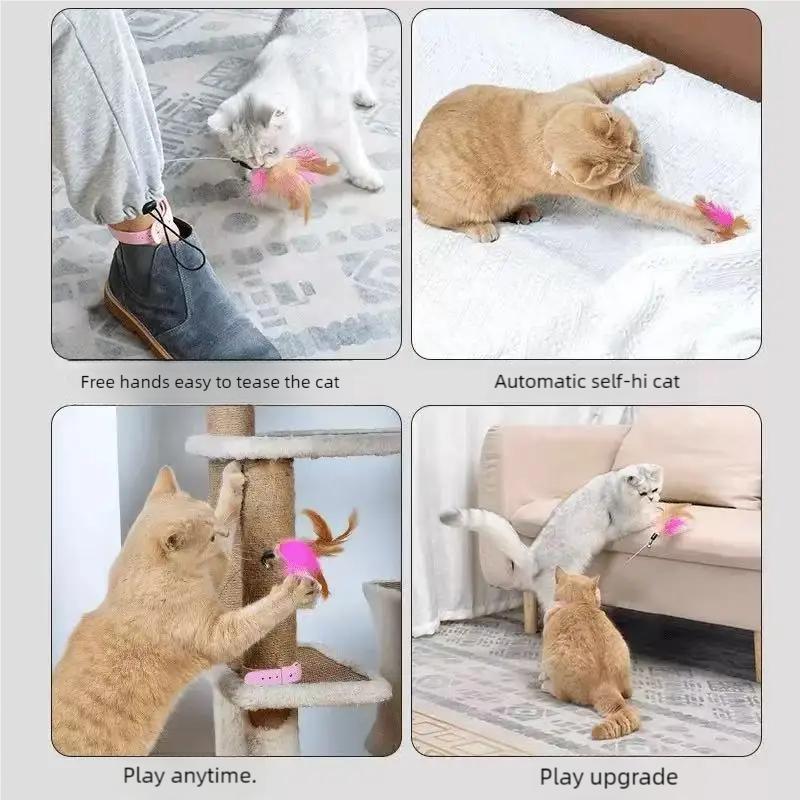 Free hands easy to tease the cat

Automatic self-hi cat

Play anytime.

Play upgrade