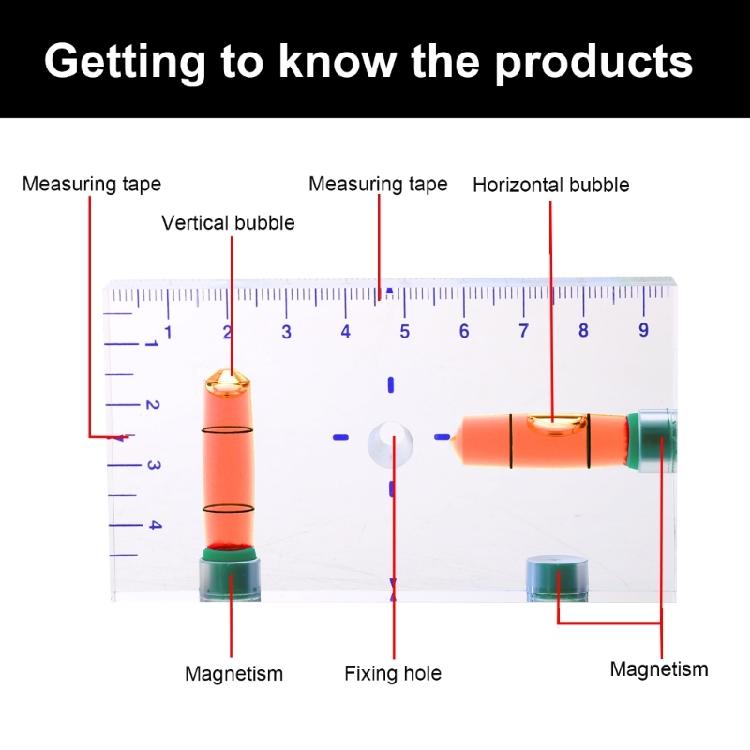 Getting to know the products

Measuring tape

Measuring tape

Horizontal bubble

Vertical bubble

1 2 3 4 5 6 7 8 9

1
2
3
4

Magnetism

Fixing hole

Magnetism