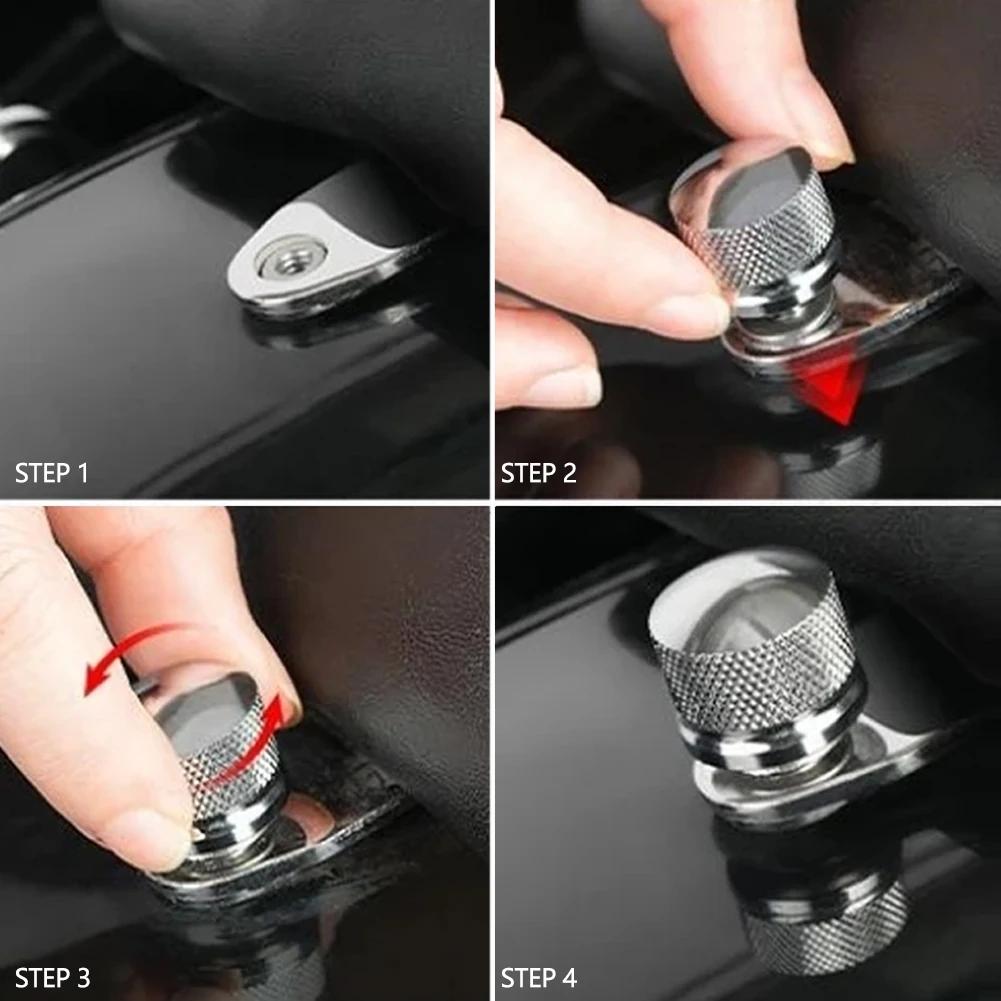 STEP 1

STEP 2

STEP 3

STEP 4