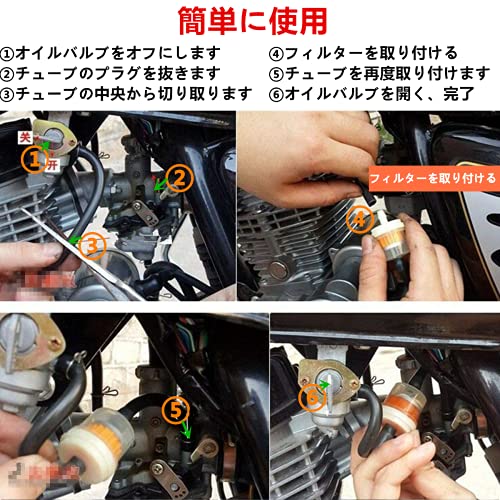 簡単に使用

①オイルバルブをオフにします
②チューブのプラグを抜きます
③チューブの中央から切り取ります

④フィルターを取り付ける
⑤チューブを再度取り付けます
⑥オイルバルブを開く、完了

关
1
开
2
3

フィルターを取り付ける
4

5

6