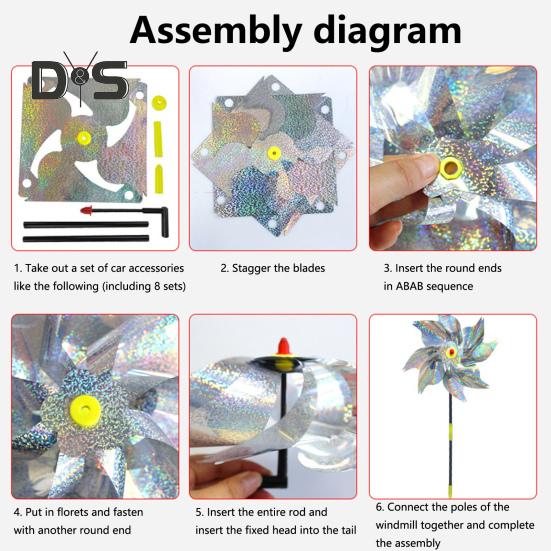 Assembly diagram

D&S

1. Take out a set of car accessories like the following (including 8 sets)

2. Stagger the blades

3. Insert the round ends in ABAB sequence

4. Put in florets and fasten with another round end

5. Insert the entire rod and insert the fixed head into the tail

6. Connect the poles of the windmill together and complete the assembly