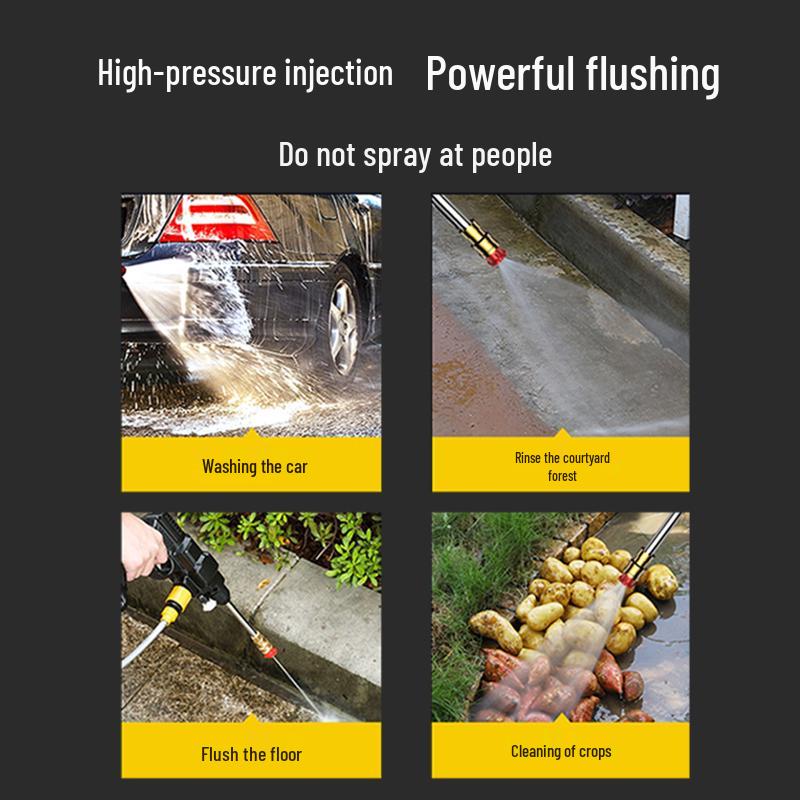 High-pressure injection Powerful flushing

Do not spray at people

Washing the car

Rinse the courtyard forest

Flush the floor

Cleaning of crops