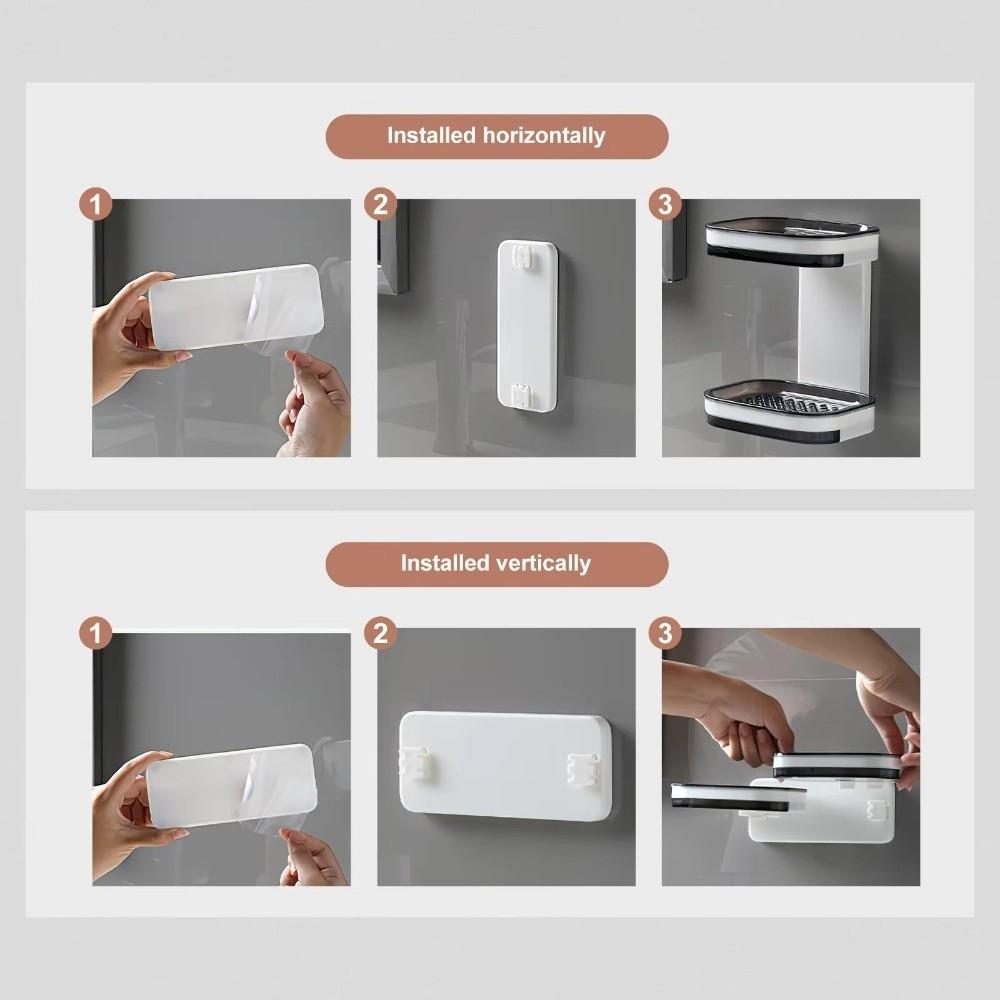 Installed horizontally

1

2

3

Installed vertically

1

2

3