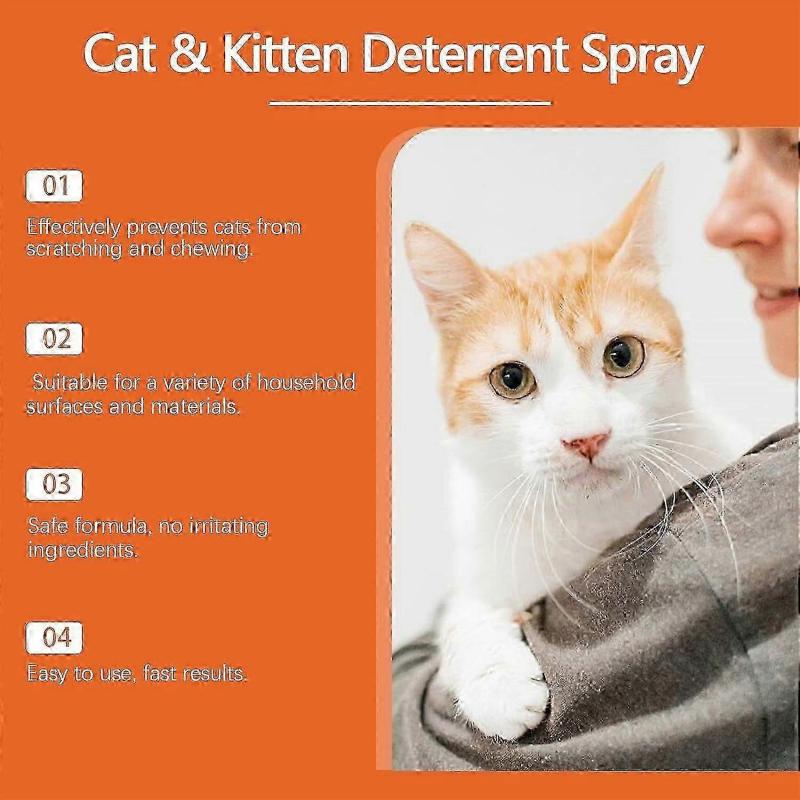 Cat & Kitten Deterrent Spray

01

Effectively prevents cats from scratching and chewing.

02

Suitable for a variety of household surfaces and materials.

03

Safe formula, no irritating ingredients.

04

Easy to use, fast results.