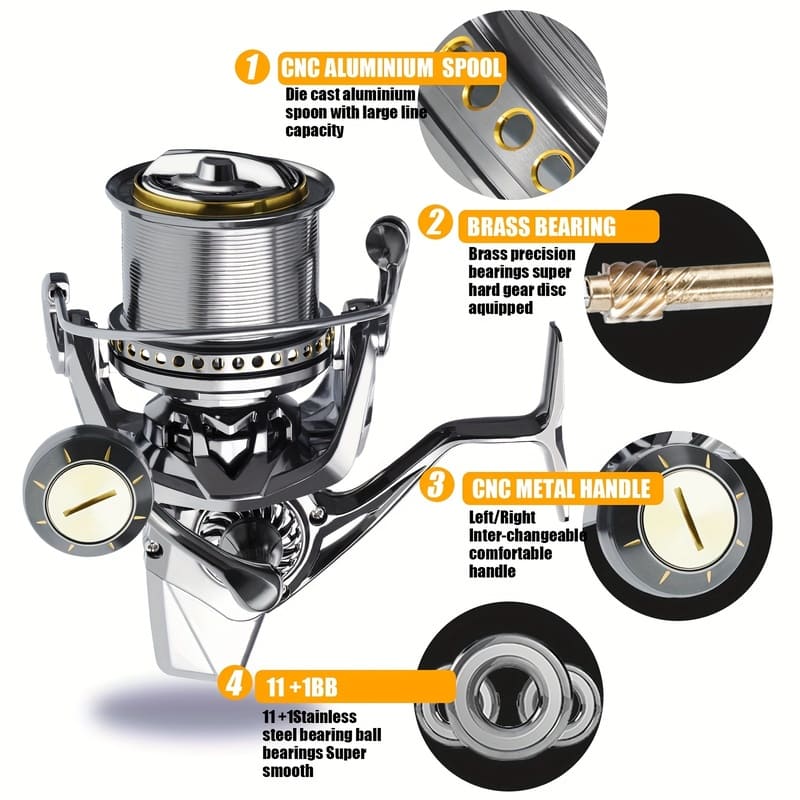 1 CNC ALUMINIUM SPOOL

Die cast aluminium spoon with large line capacity

2 BRASS BEARING

Brass precision bearings super hard gear disc aquipped

3 CNC METAL HANDLE

Left/Right Inter-changeable comfortable handle

4 11 +1BB

11 +1Stainless steel bearing ball bearings Super smooth