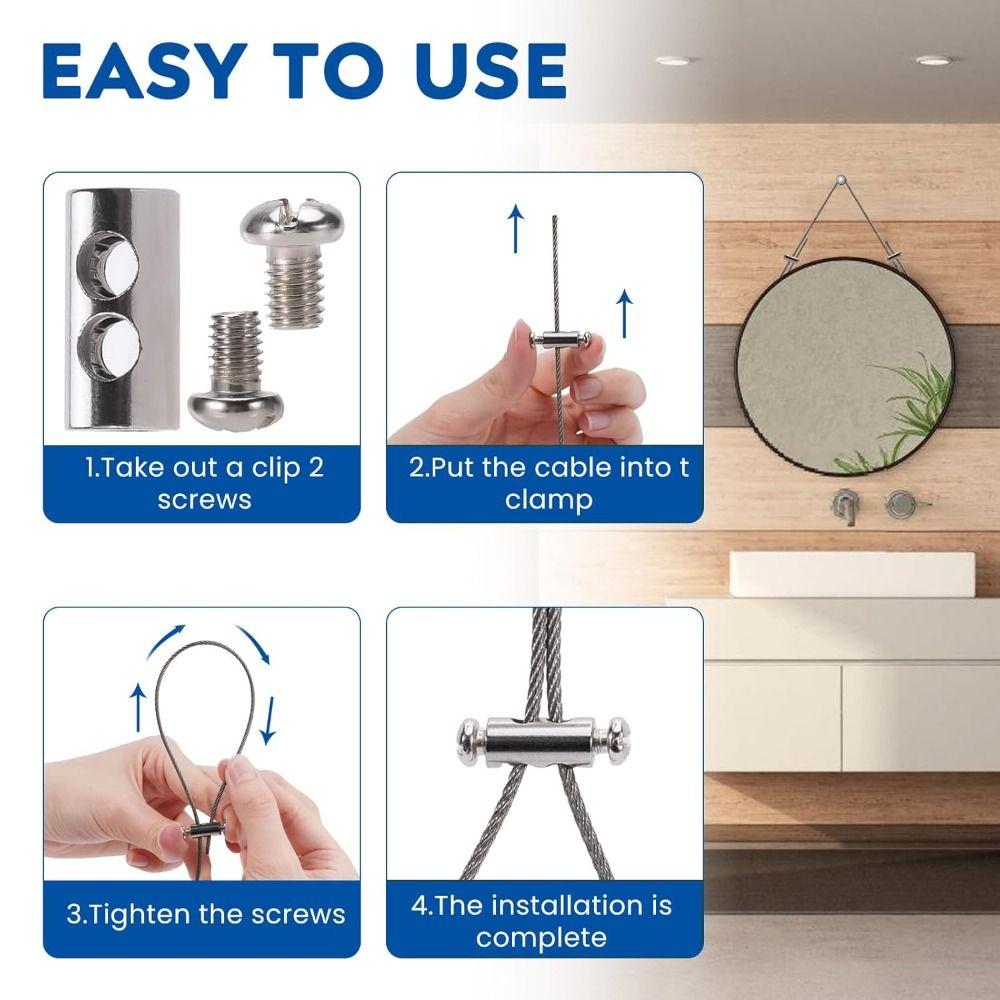 EASY TO USE

1.Take out a clip 2 screws

2.Put the cable into t clamp

3.Tighten the screws

4.The installation is complete