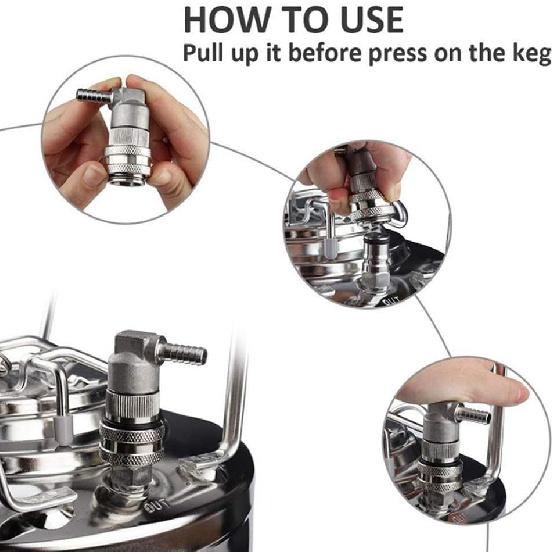 HOW TO USE
Pull up it before press on the keg

OUT

OUT