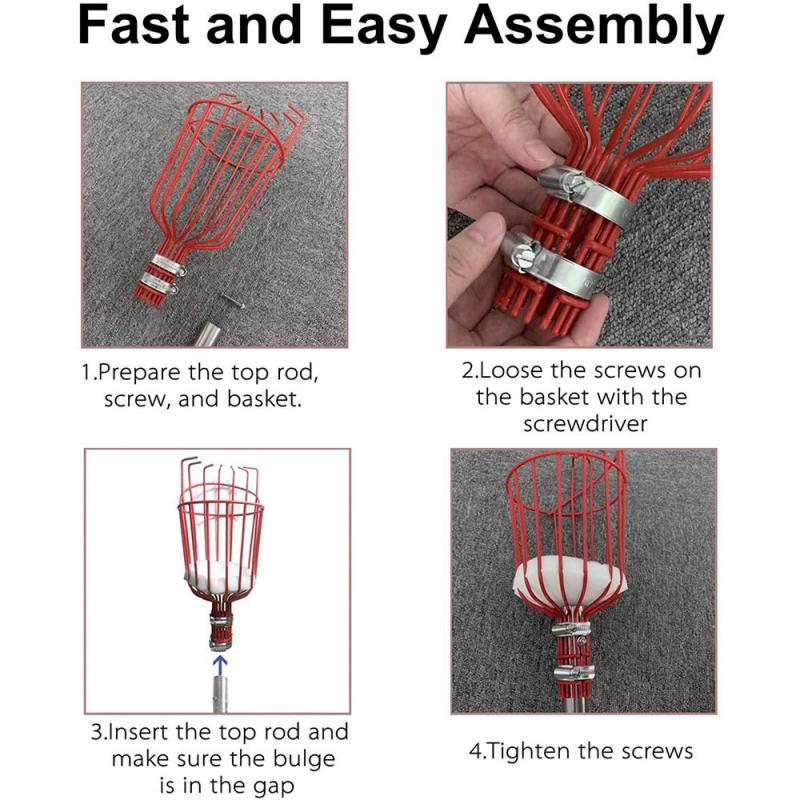 Fast and Easy Assembly

1.Prepare the top rod, screw, and basket.

2.Loose the screws on the basket with the screwdriver

3.Insert the top rod and make sure the bulge is in the gap

4.Tighten the screws