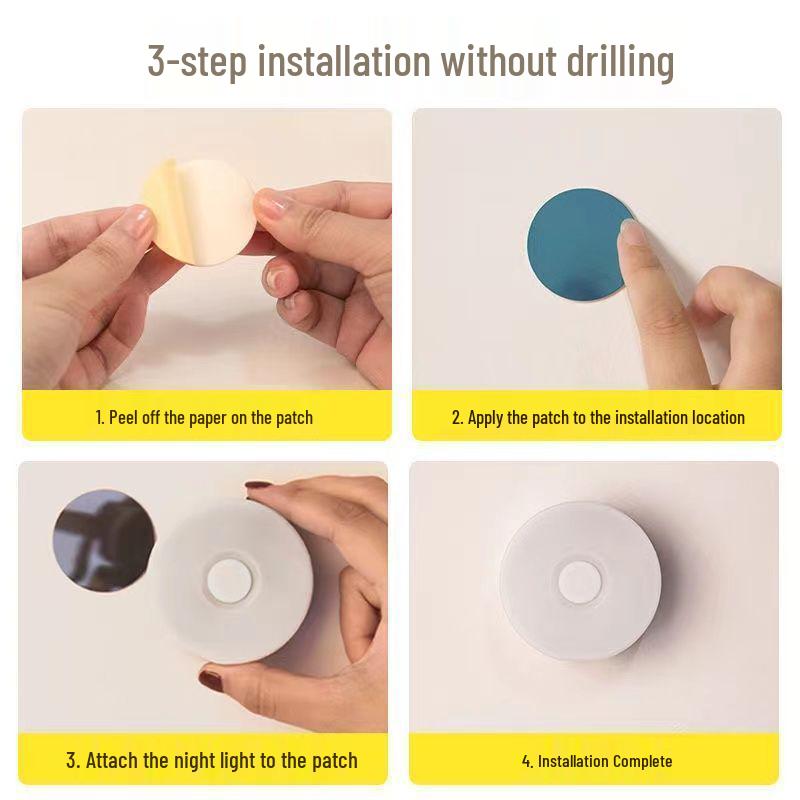 3-step installation without drilling

1. Peel off the paper on the patch

2. Apply the patch to the installation location

3. Attach the night light to the patch

4. Installation Complete