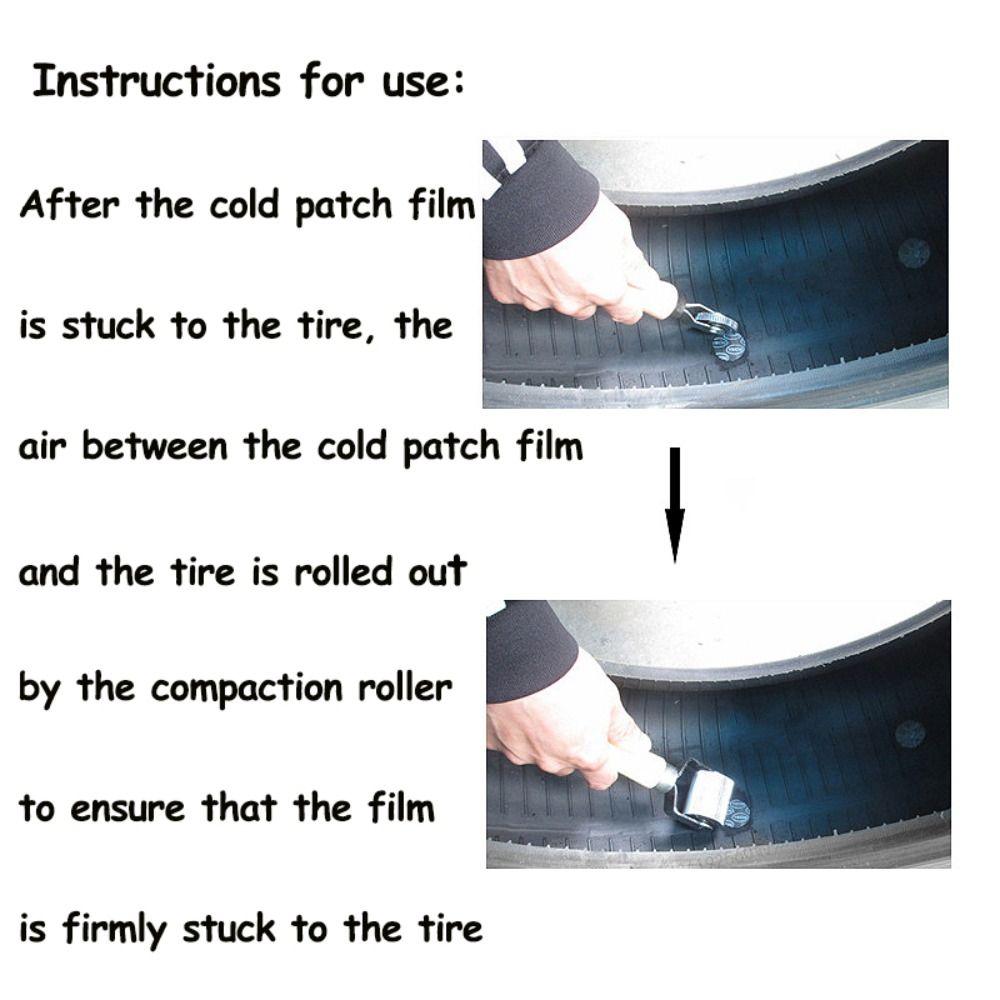 Instructions for use:

After the cold patch film is stuck to the tire, the air between the cold patch film and the tire is rolled out by the compaction roller to ensure that the film is firmly stuck to the tire