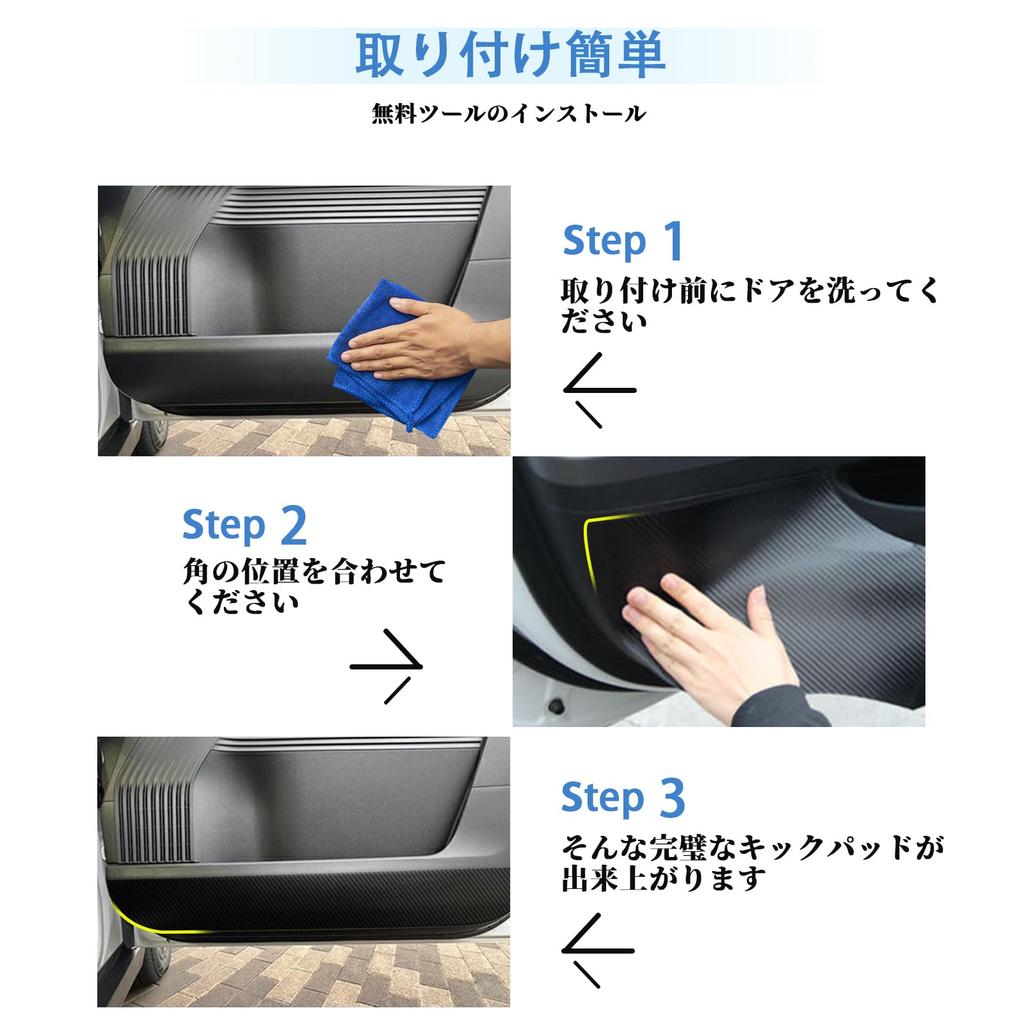 取り付け簡単

無料ツールのインストール

Step 1

取り付け前にドアを洗ってください

Step 2

角の位置を合わせてください

Step 3

そんな完璧なキックパッドが出来上がります