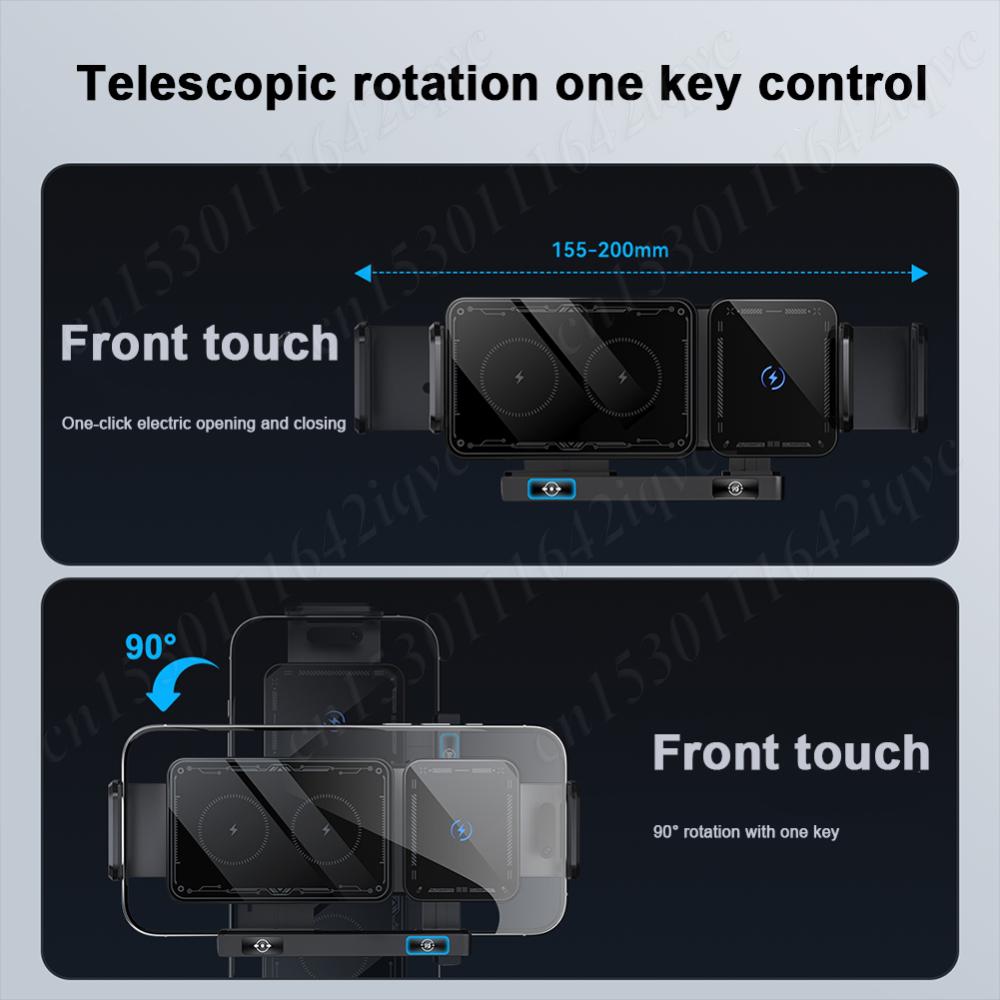 Telescopic rotation one key control

155-200mm

Front touch

One-click electric opening and closing

90°

Front touch

90° rotation with one key

cn1530111642iqvc