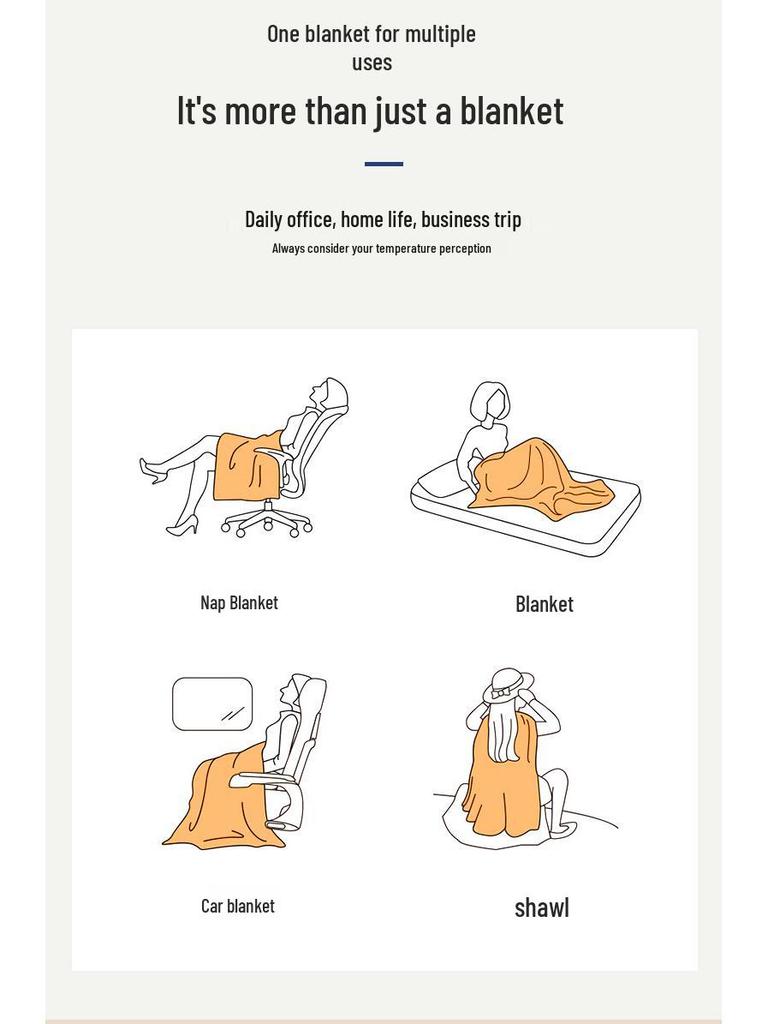 One blanket for multiple uses

It's more than just a blanket

Daily office, home life, business trip

Always consider your temperature perception

Nap Blanket

Blanket

Car blanket

shawl