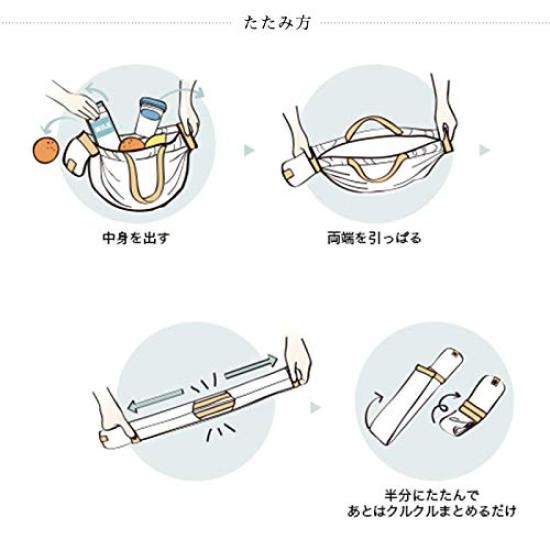 たたみ方

MILK

中身を出す

両端を引っぱる

半分にたたんで
あとはクルクルまとめるだけ