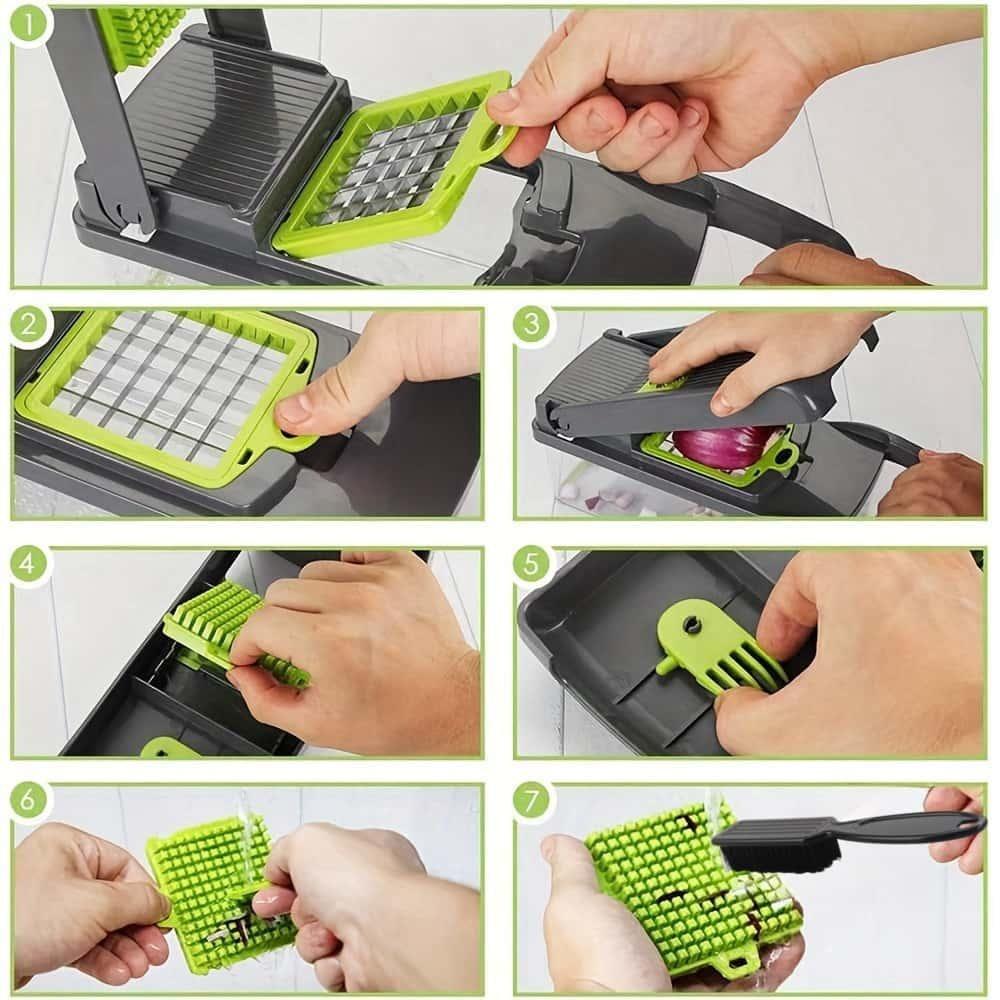 1

2

3

4

5

6

7