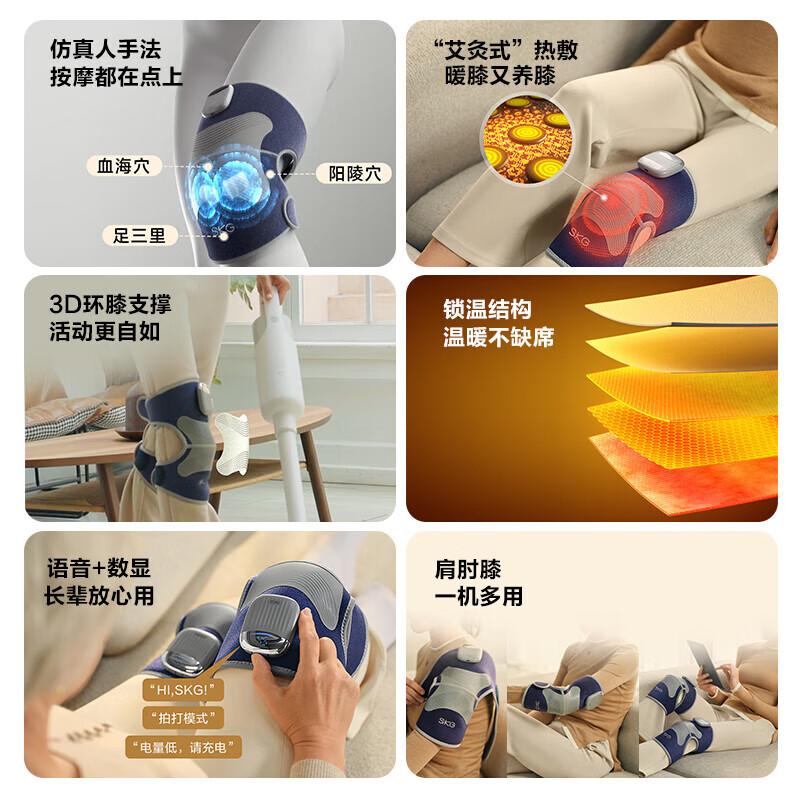 仿真人手法
按摩都在点上

血海穴

阳陵穴

足三里

SKG

“艾灸式”热敷
暖膝又养膝

SKG

3D环膝支撑
活动更自如

锁温结构
温暖不缺席

语音+数显
长辈放心用

“HI,SKG!”

“拍打模式”

“电量低，请充电”

肩肘膝
一机多用

SKG