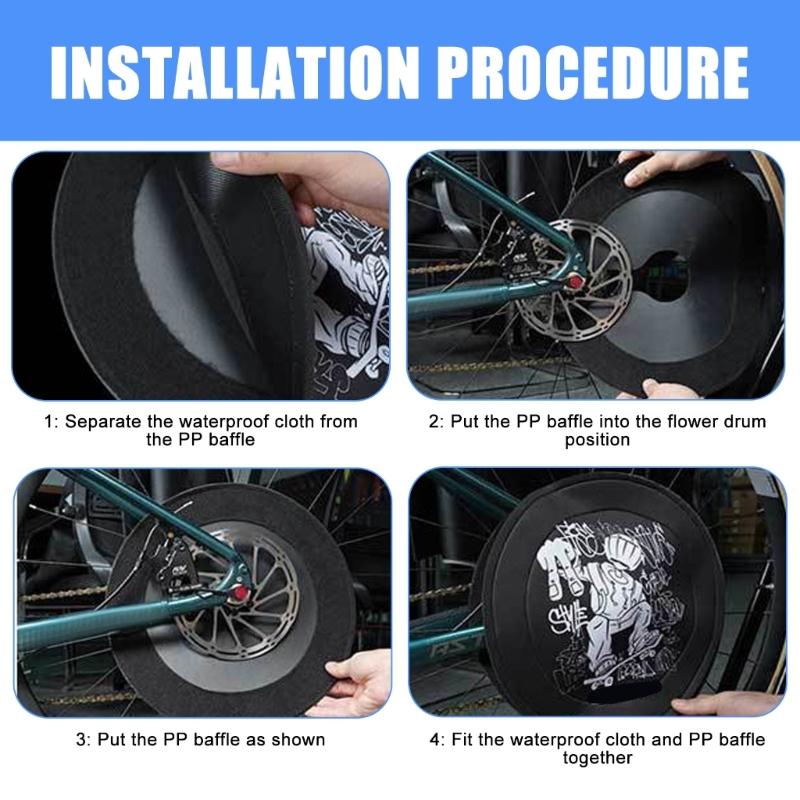 INSTALLATION PROCEDURE

1: Separate the waterproof cloth from the PP baffle

2: Put the PP baffle into the flower drum position

3: Put the PP baffle as shown

4: Fit the waterproof cloth and PP baffle together