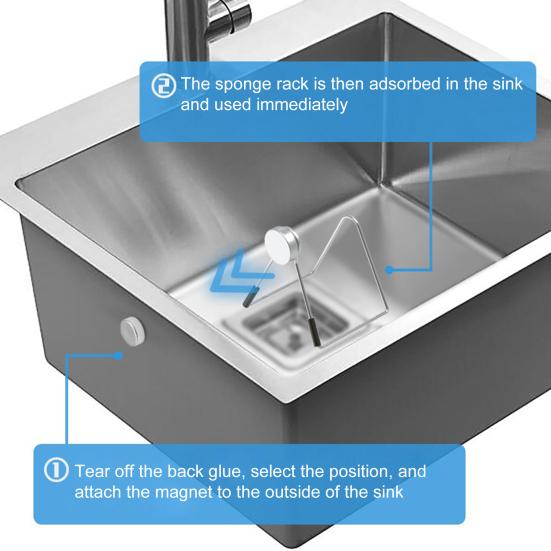 ② The sponge rack is then adsorbed in the sink and used immediately

① Tear off the back glue, select the position, and attach the magnet to the outside of the sink