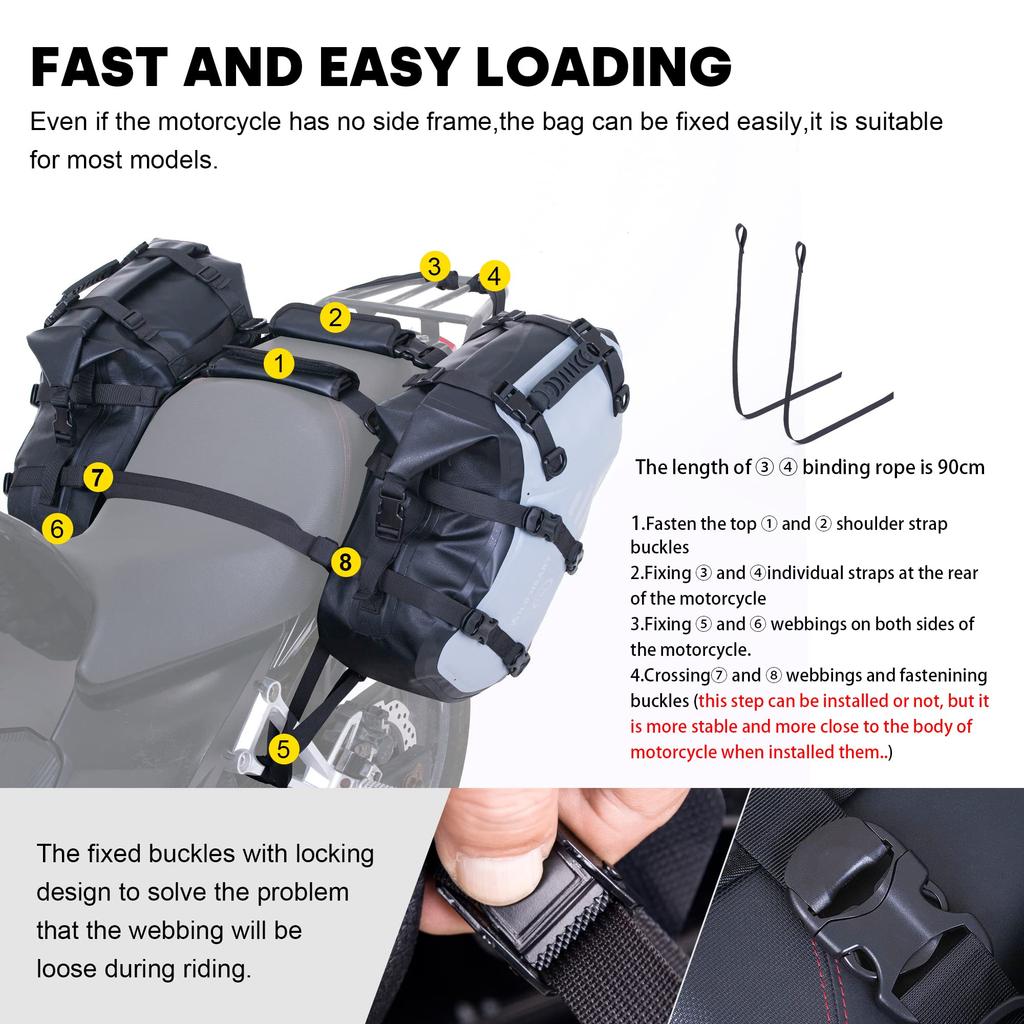 FAST AND EASY LOADING

Even if the motorcycle has no side frame,the bag can be fixed easily,it is suitable for most models.

3 4 2 1 7 6 8 5

The length of ③ ④ binding rope is 90cm

1.Fasten the top ① and ② shoulder strap buckles
2.Fixing ③ and ④individual straps at the rear of the motorcycle
3.Fixing ⑤ and ⑥ webbings on both sides of the motorcycle.
4.Crossing⑦ and ⑧ webbings and fastenining buckles (this step can be installed or not, but it is more stable and more close to the body of motorcycle when installed them..)

The fixed buckles with locking design to solve the problem that the webbing will be loose during riding.