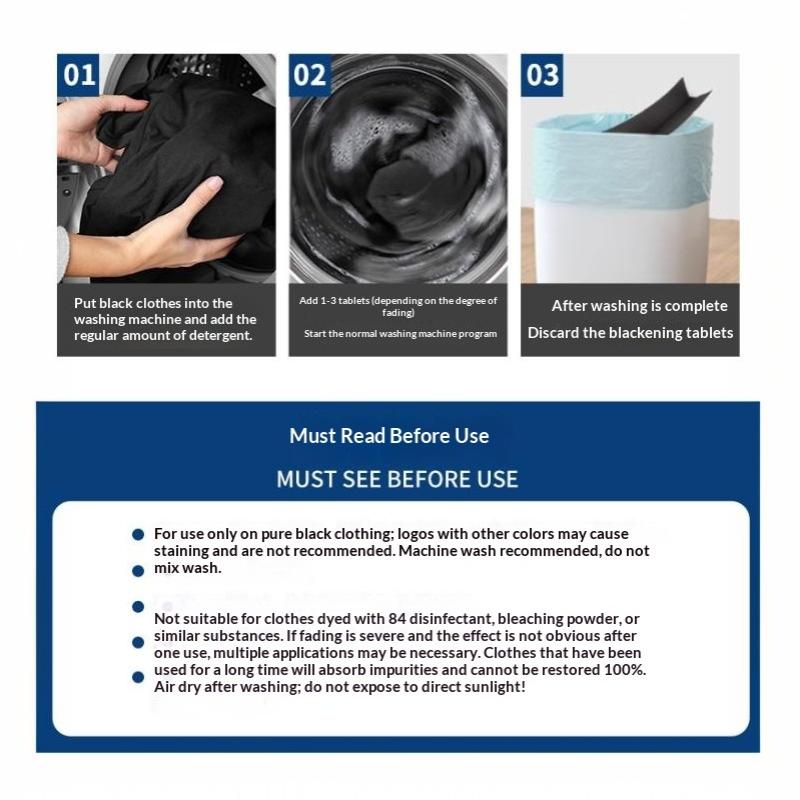 01

Put black clothes into the washing machine and add the regular amount of detergent.

02

Add 1-3 tablets (depending on the degree of fading)

Start the normal washing machine program

03

After washing is complete

Discard the blackening tablets

Must Read Before Use

MUST SEE BEFORE USE

For use only on pure black clothing; logos with other colors may cause staining and are not recommended. Machine wash recommended, do not mix wash.

Not suitable for clothes dyed with 84 disinfectant, bleaching powder, or similar substances. If fading is severe and the effect is not obvious after one use, multiple applications may be necessary. Clothes that have been used for a long time will absorb impurities and cannot be restored 100%. Air dry after washing; do not expose to direct sunlight!