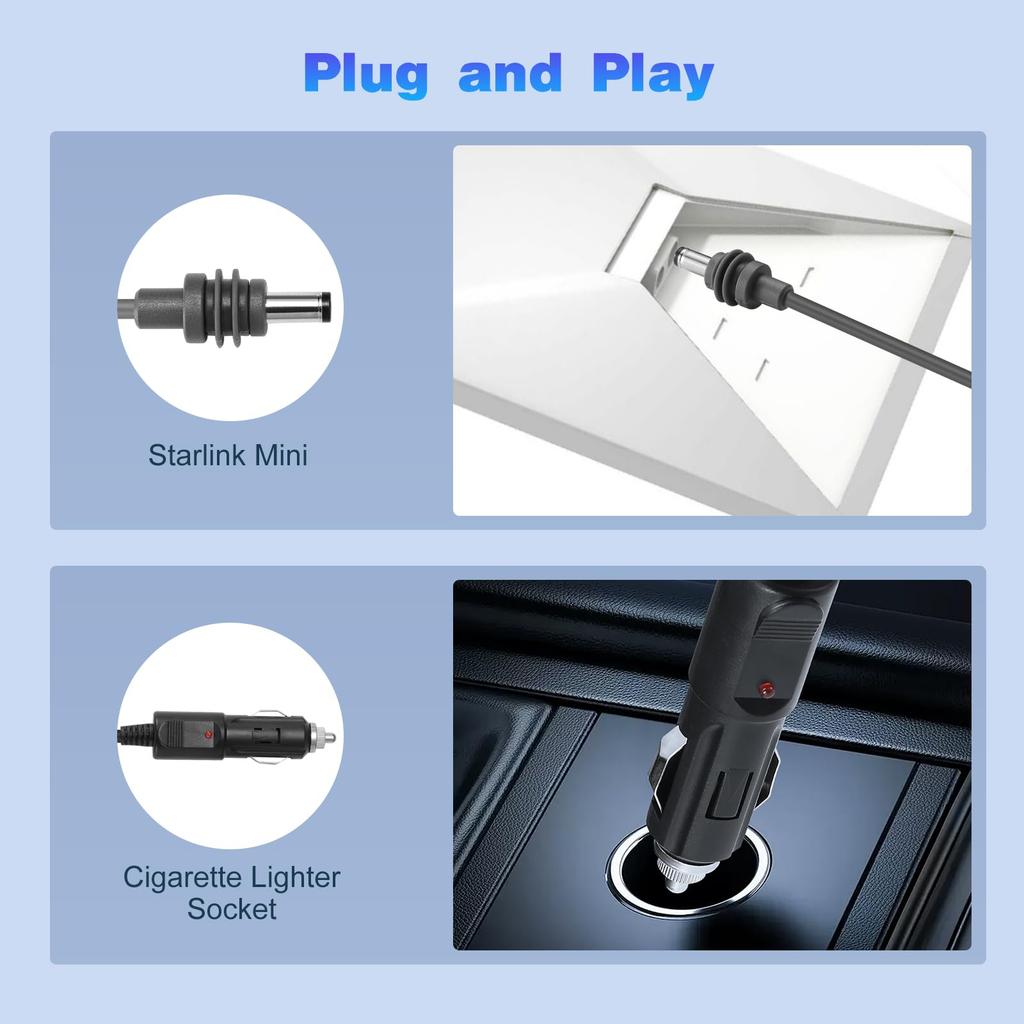 Plug and Play

Starlink Mini

Cigarette Lighter Socket