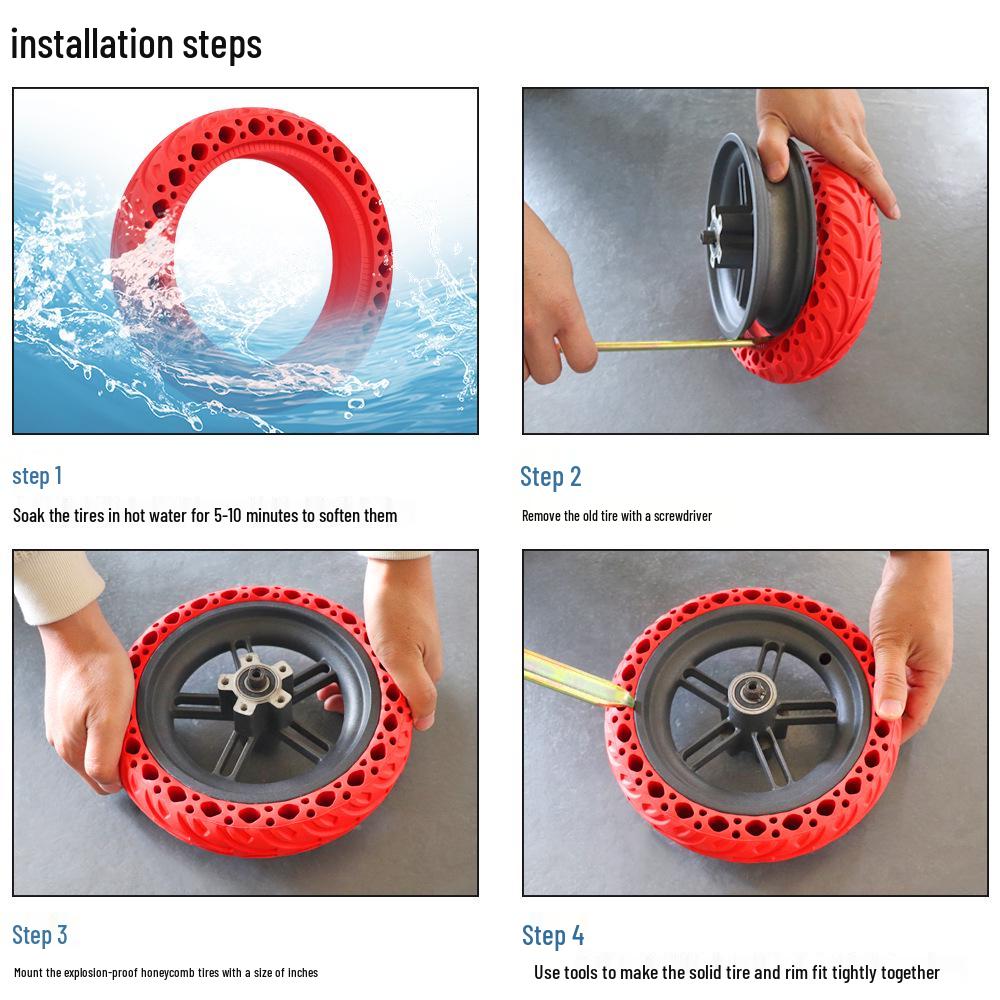 installation steps

step 1

Soak the tires in hot water for 5-10 minutes to soften them

Step 2

Remove the old tire with a screwdriver

Step 3

Mount the explosion-proof honeycomb tires with a size of inches

Step 4

Use tools to make the solid tire and rim fit tightly together