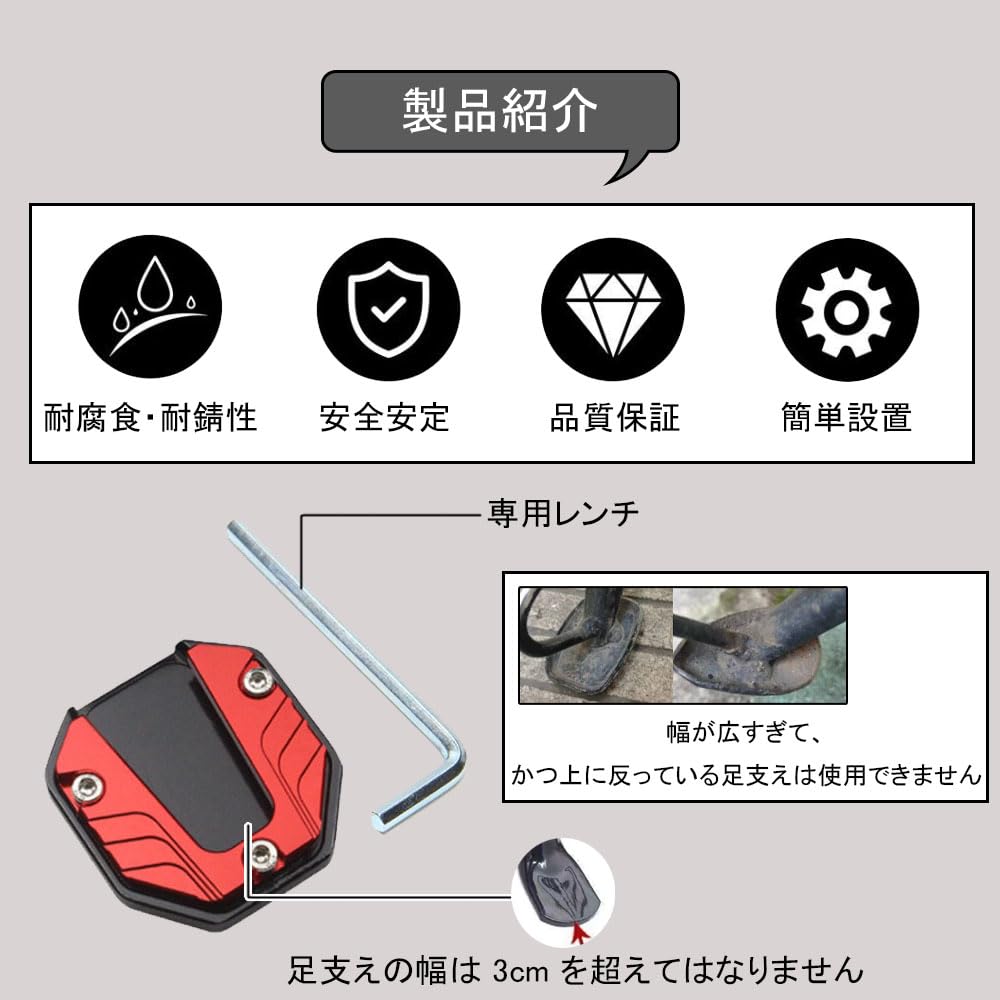 製品紹介

耐腐食･耐錆性

安全安定

品質保証

簡単設置

専用レンチ

幅が広すぎて、
かつ上に反っている足支えは使用できません

足支えの幅は 3cm を超えてはなりません