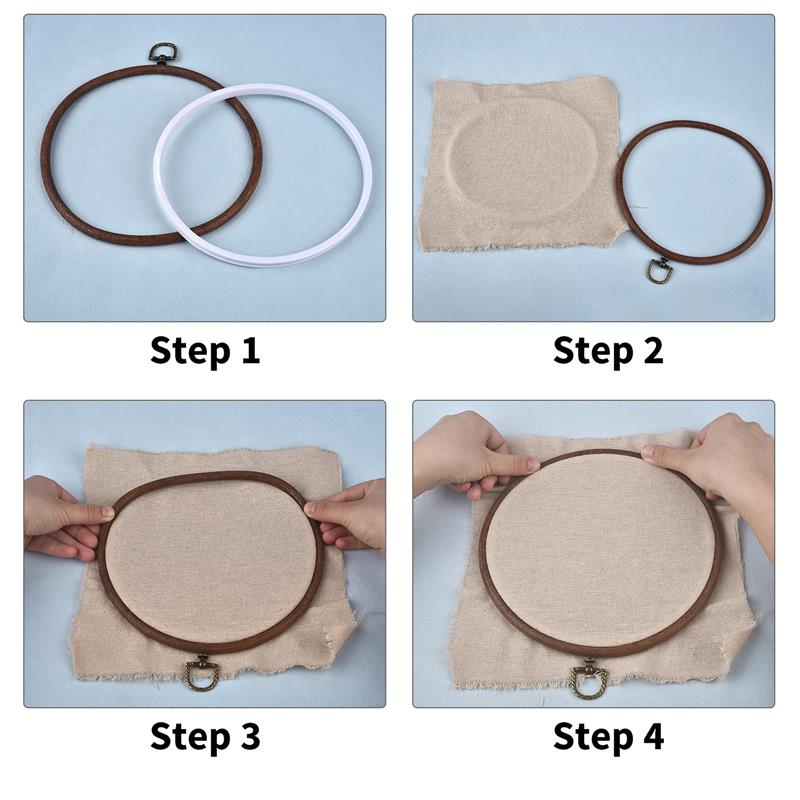 Step 1

Step 2

Step 3

Step 4