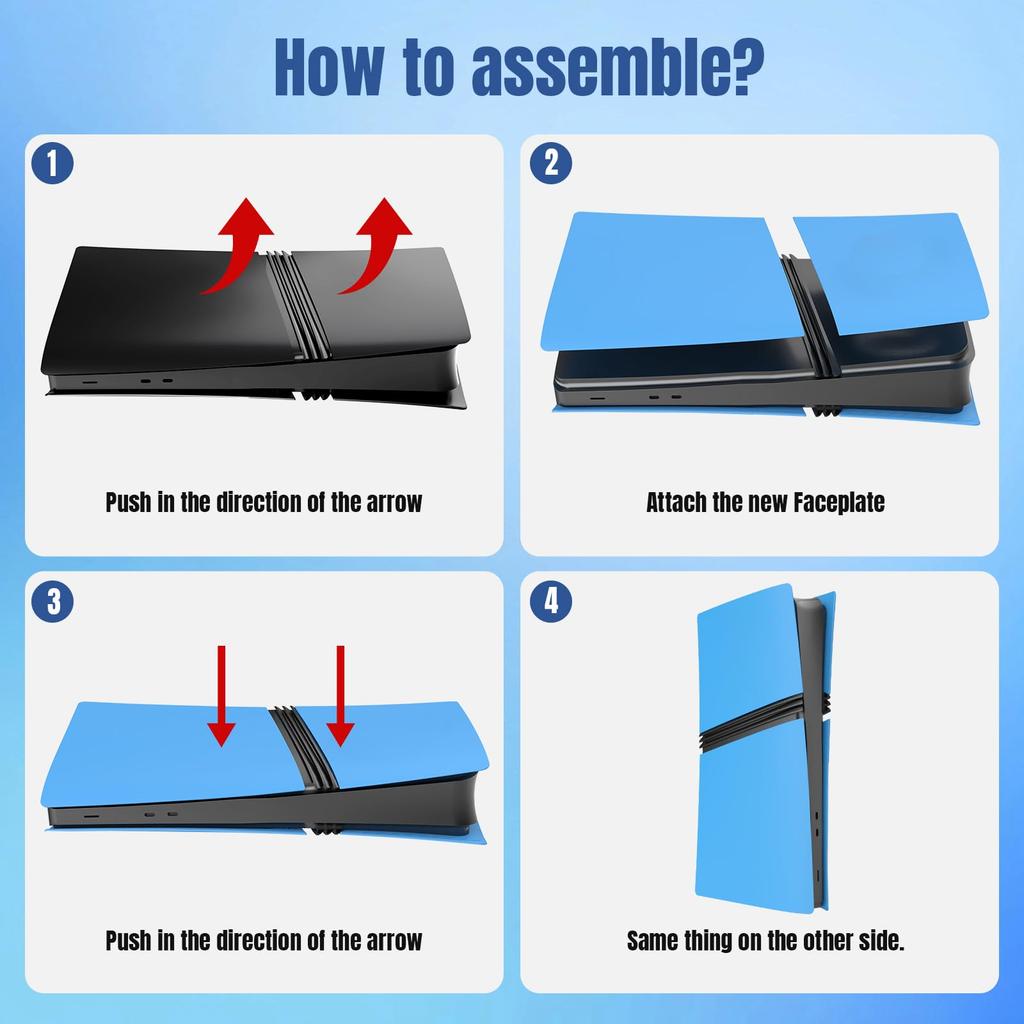 How to assemble?

1

Push in the direction of the arrow

2

Attach the new Faceplate

3

Push in the direction of the arrow

4

Same thing on the other side.